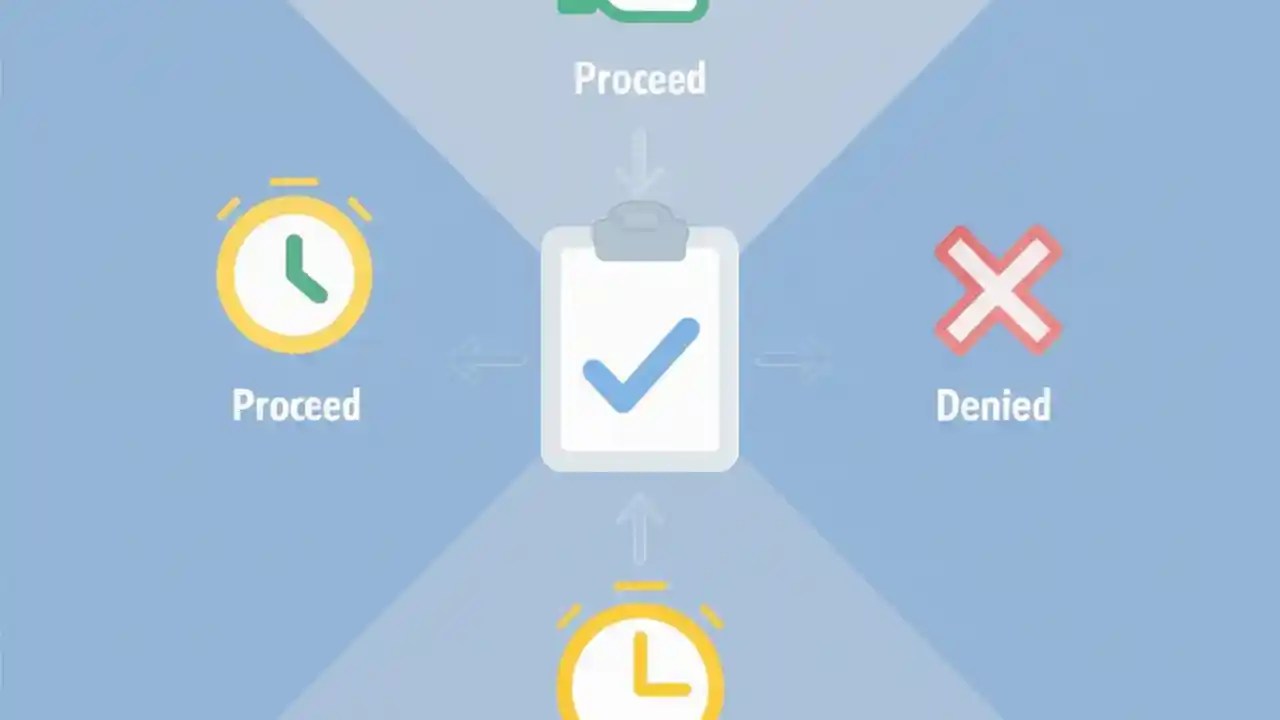 Proceed

Proceed

Denied