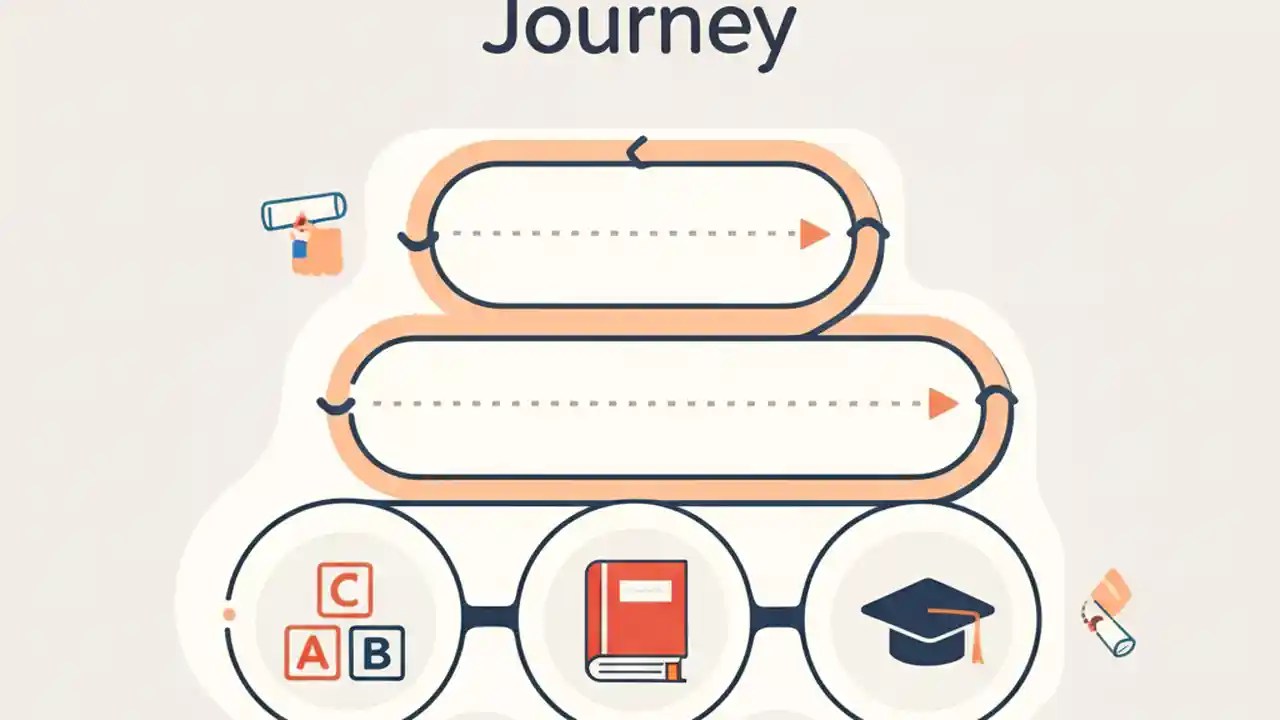 Journey

C
A B