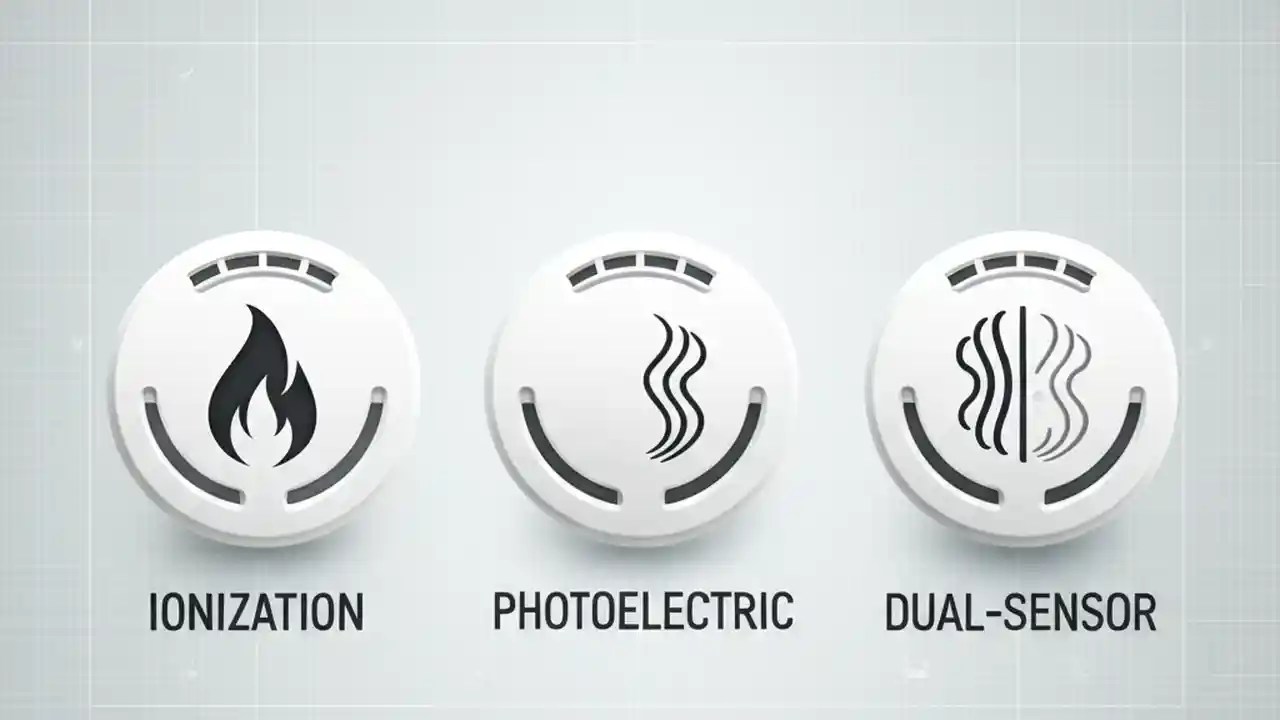 IONIZATION

PHOTOELECTRIC

DUAL-SENSOR