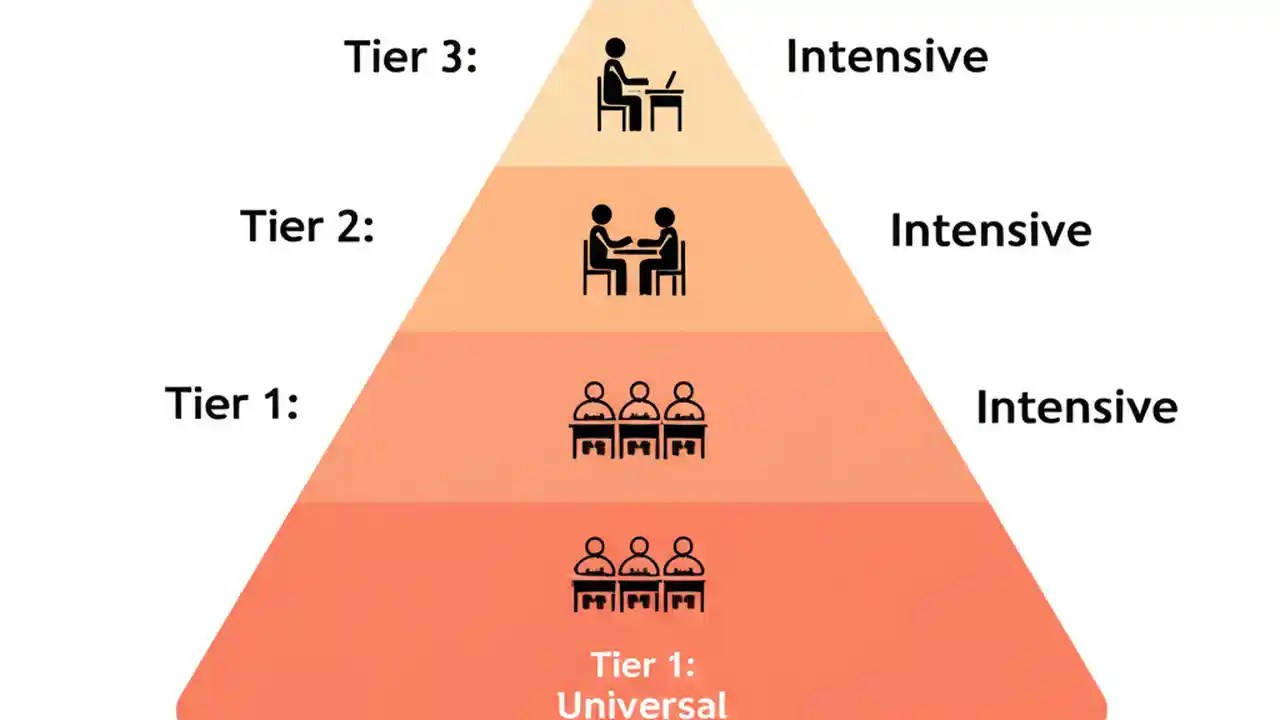 Tier 3:

Intensive

Tier 2:

Intensive

Tier 1:

Intensive

Tier 1:
Universal