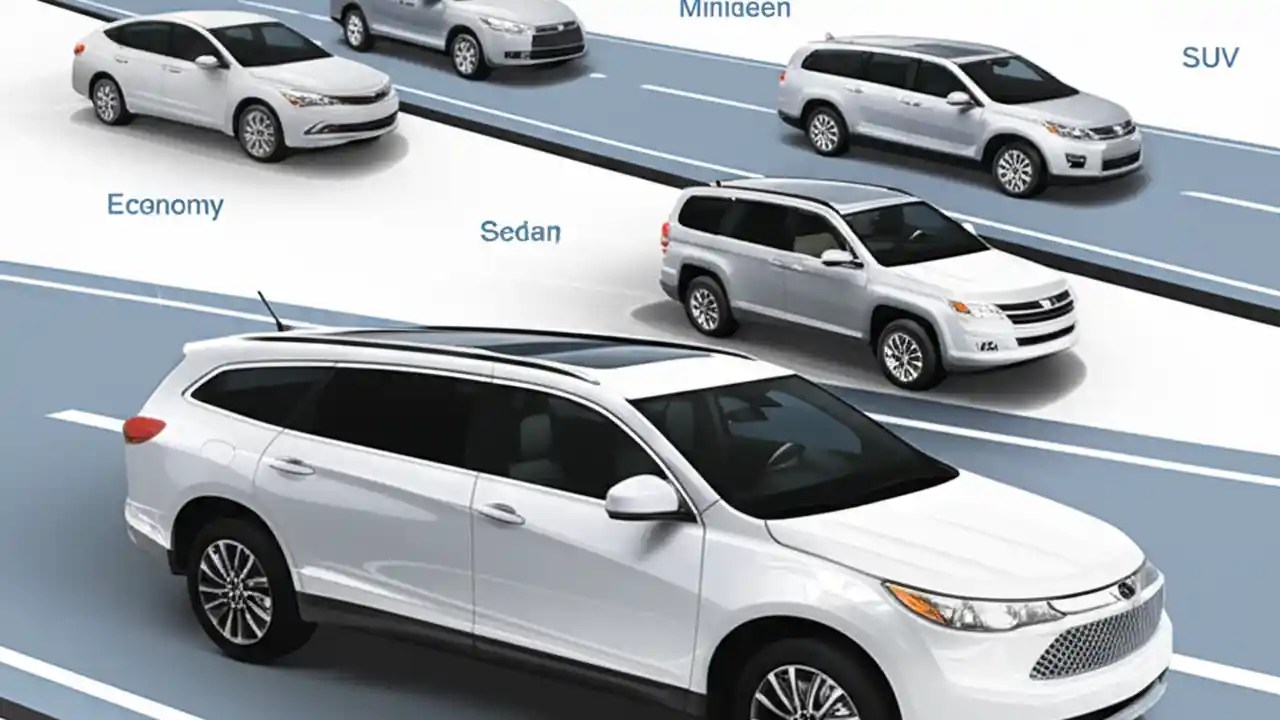 Minideen

SUV

Economy

Sedan