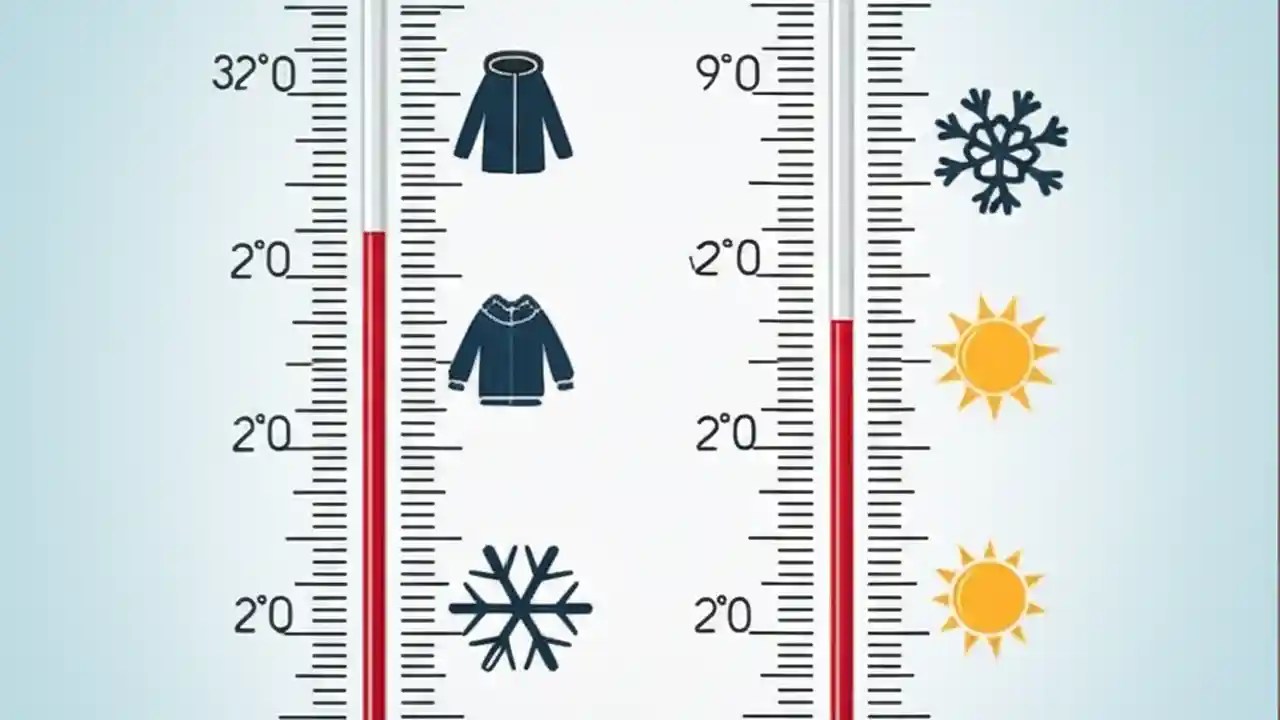 32°0
2°0
2°0
2°0
9°0
2°0
2°0
2°0