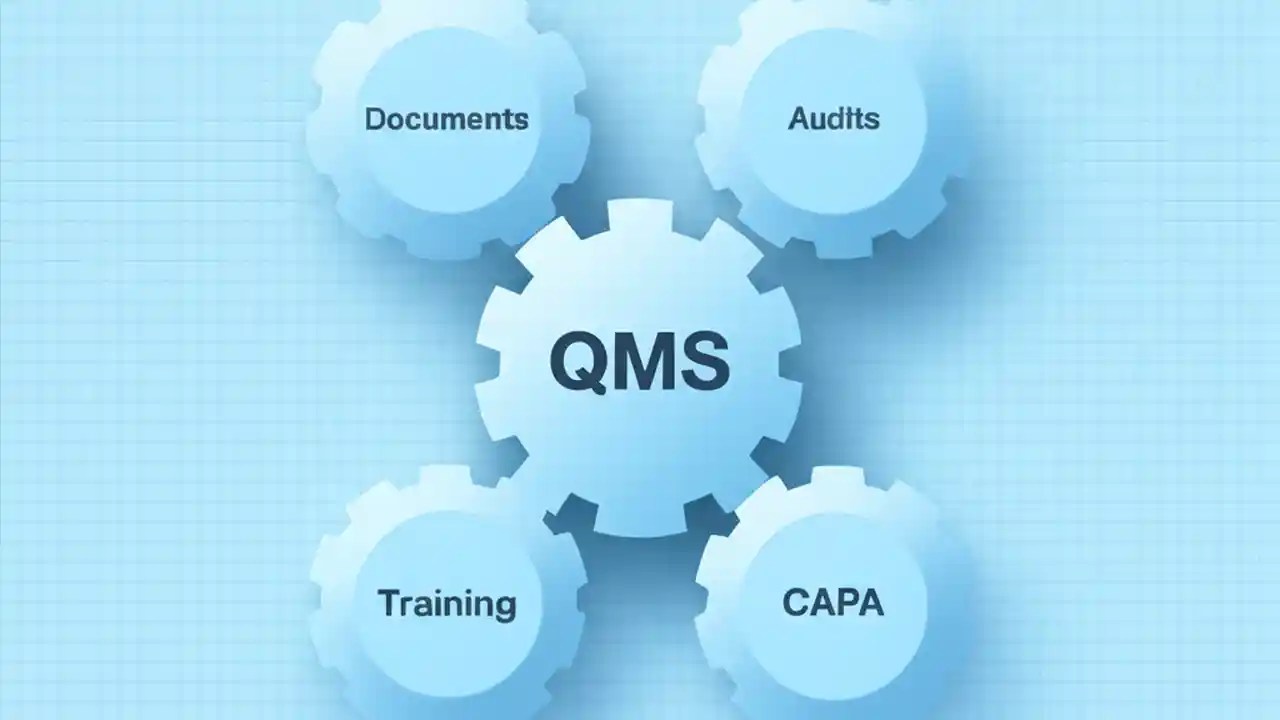 Documents

Audits

QMS

Training

CAPA