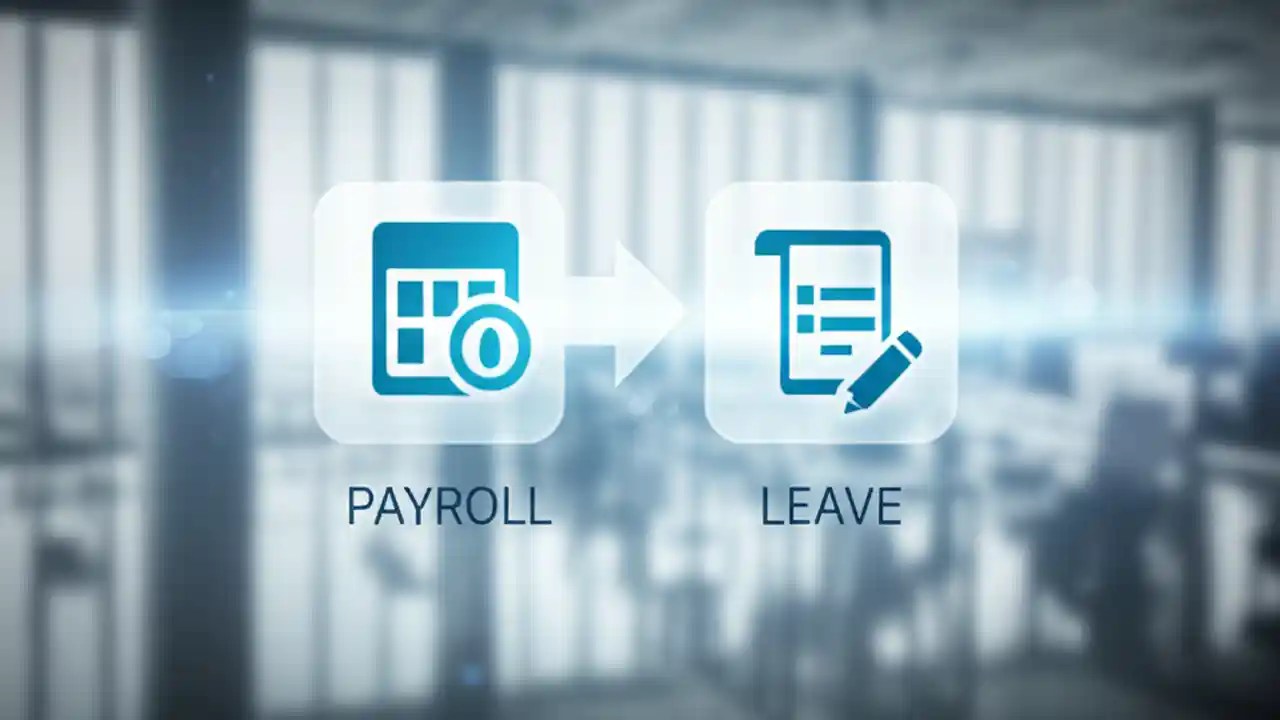 PAYROLL

LEAVE