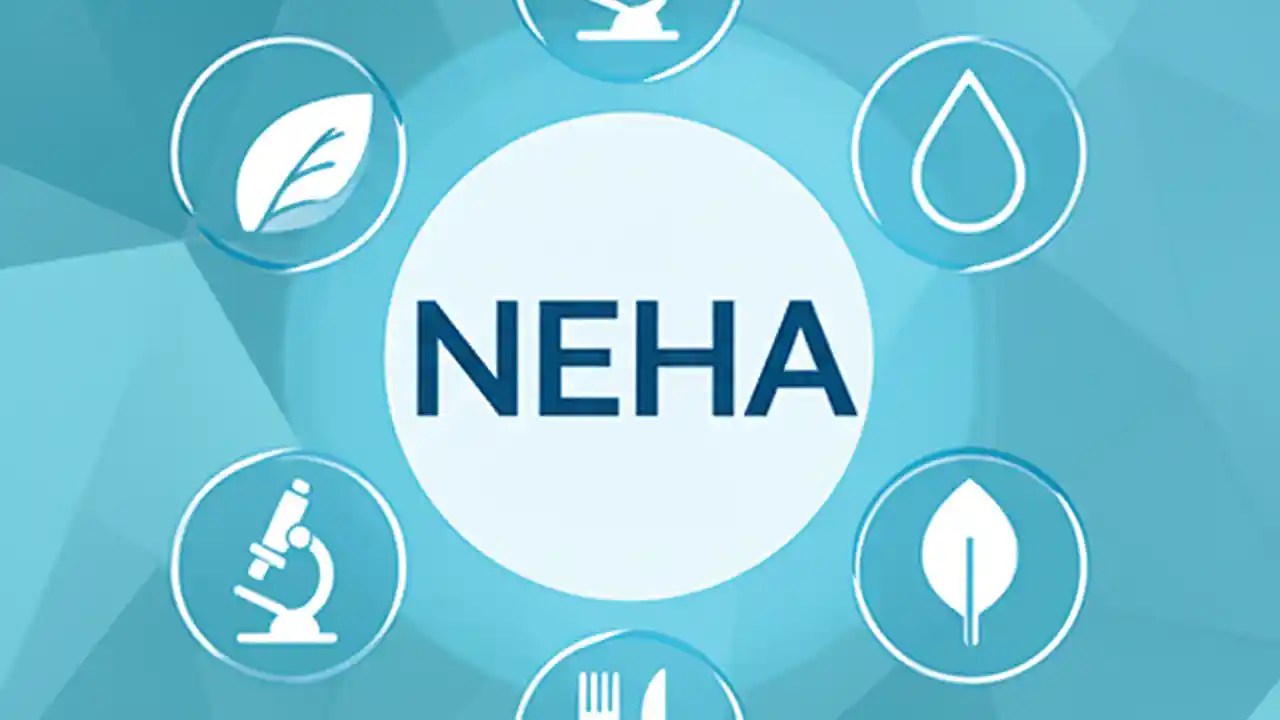 NEHA