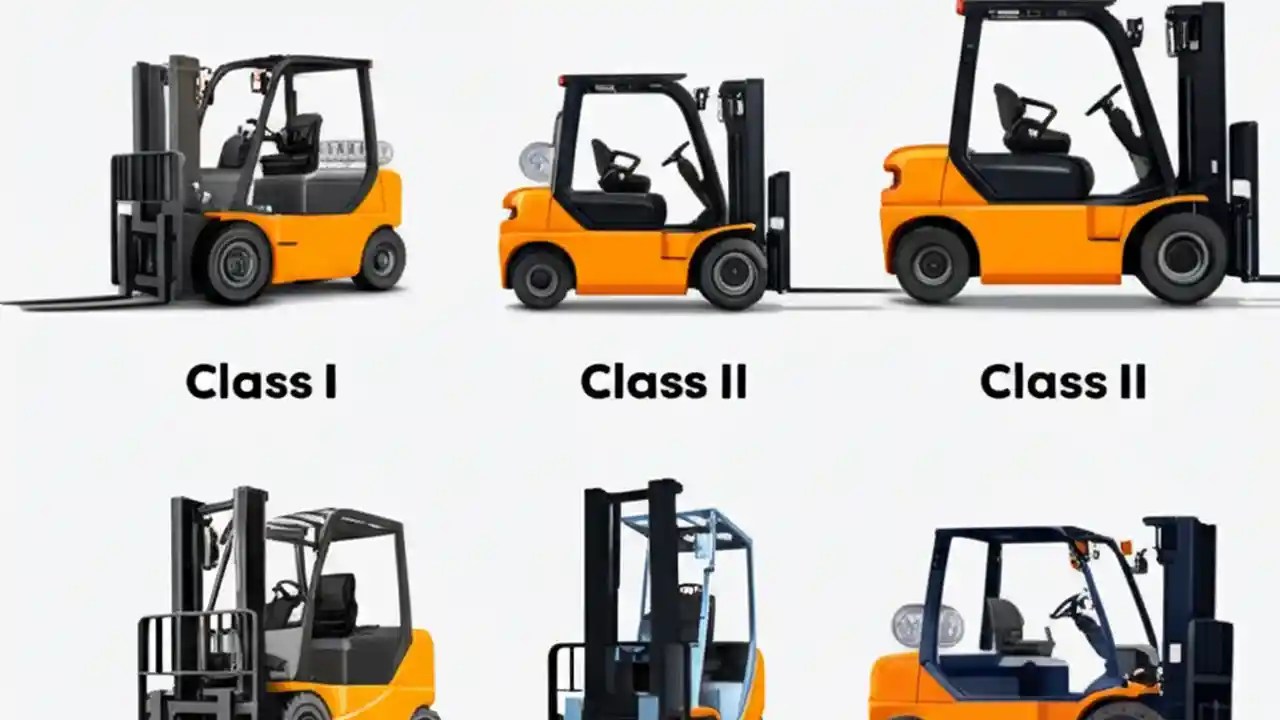 Class I

Class II

Class II