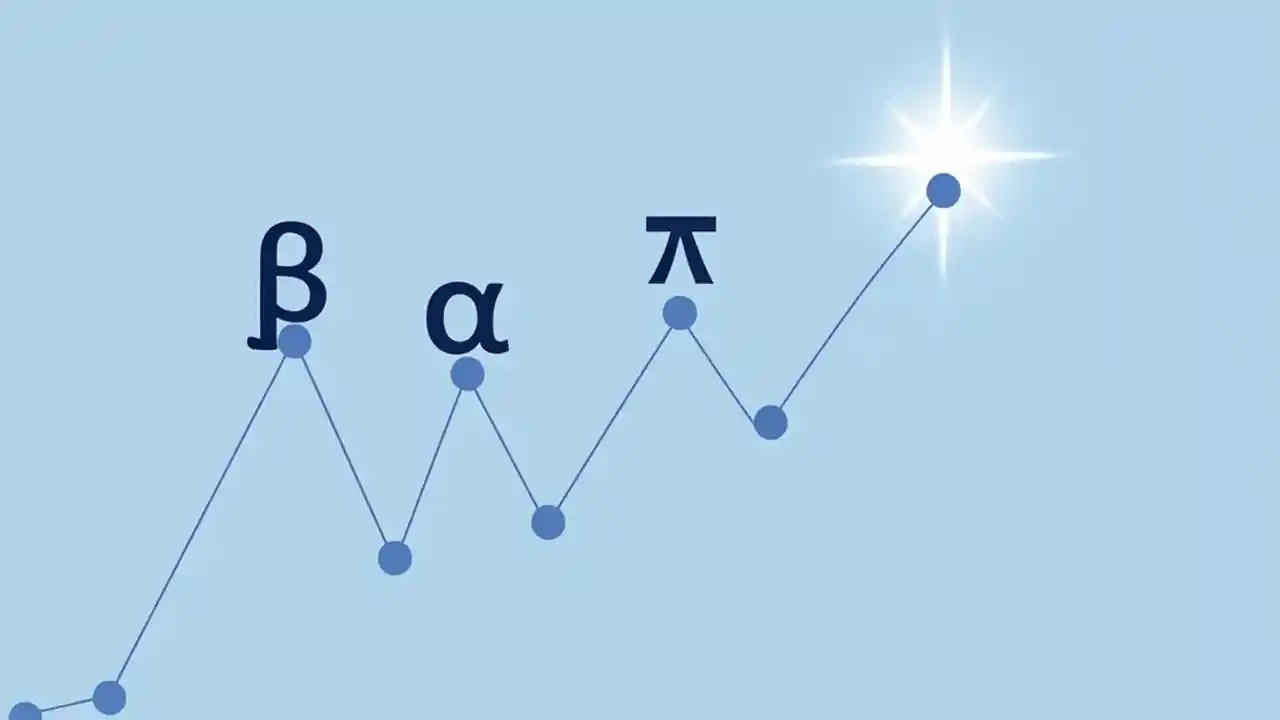 β α ⊼