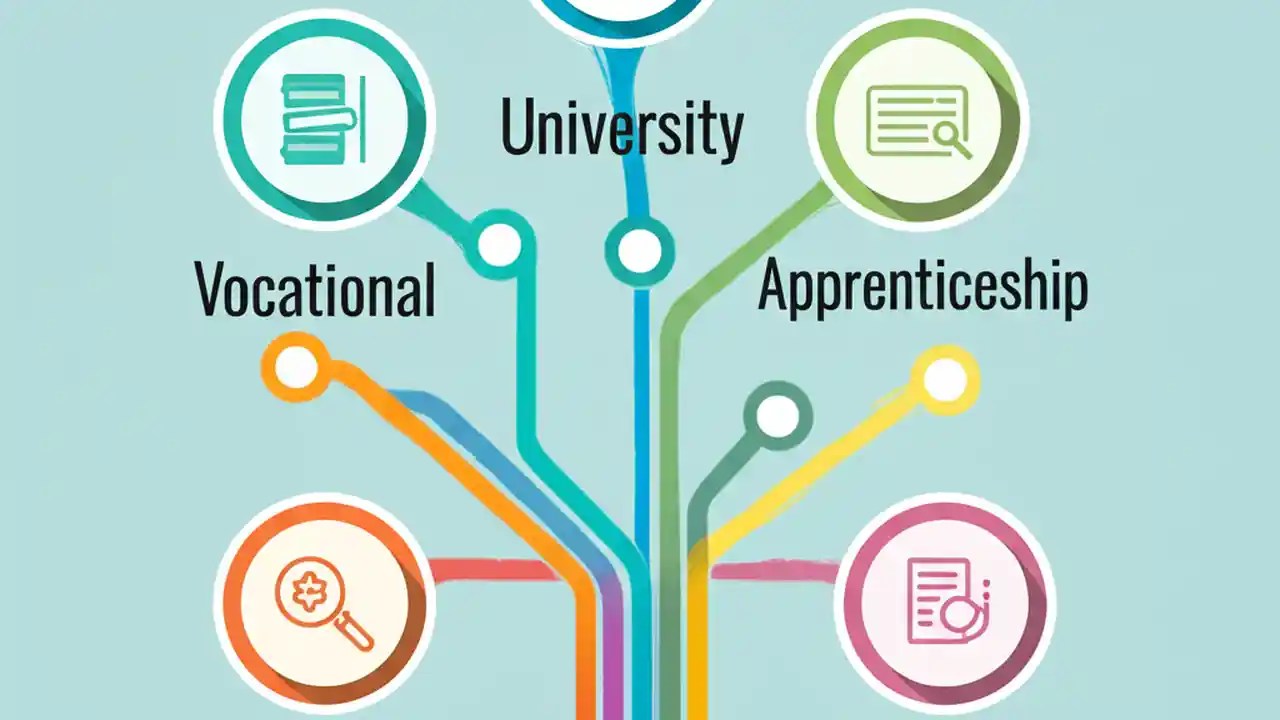 University

Vocational

Apprenticeship