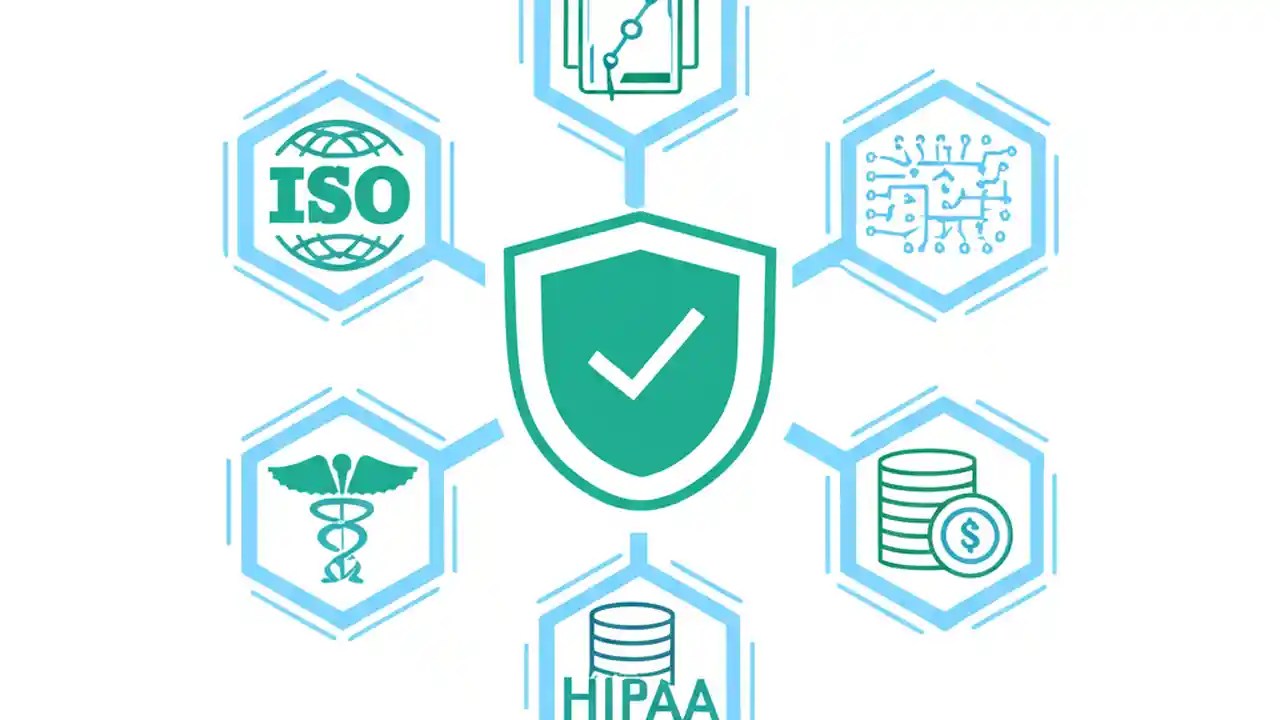 ISO

$

HIPAA