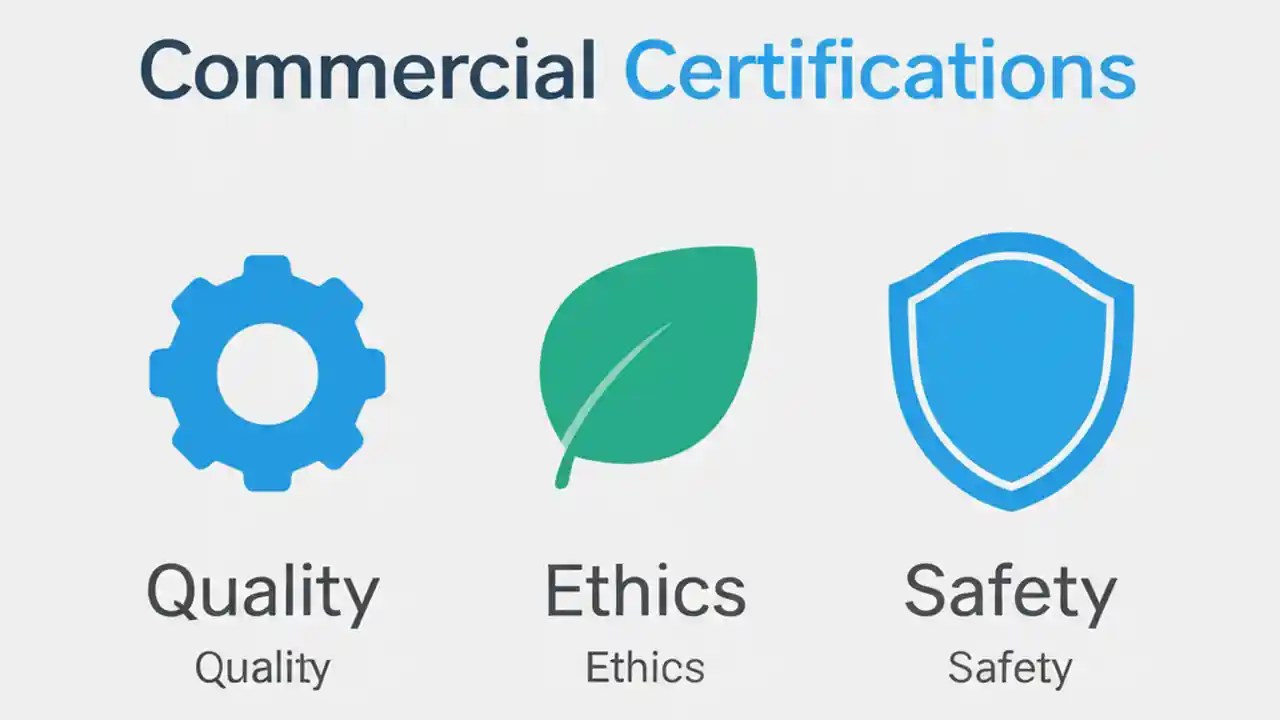 Commercial Certifications

Quality
Quality

Ethics
Ethics

Safety
Safety