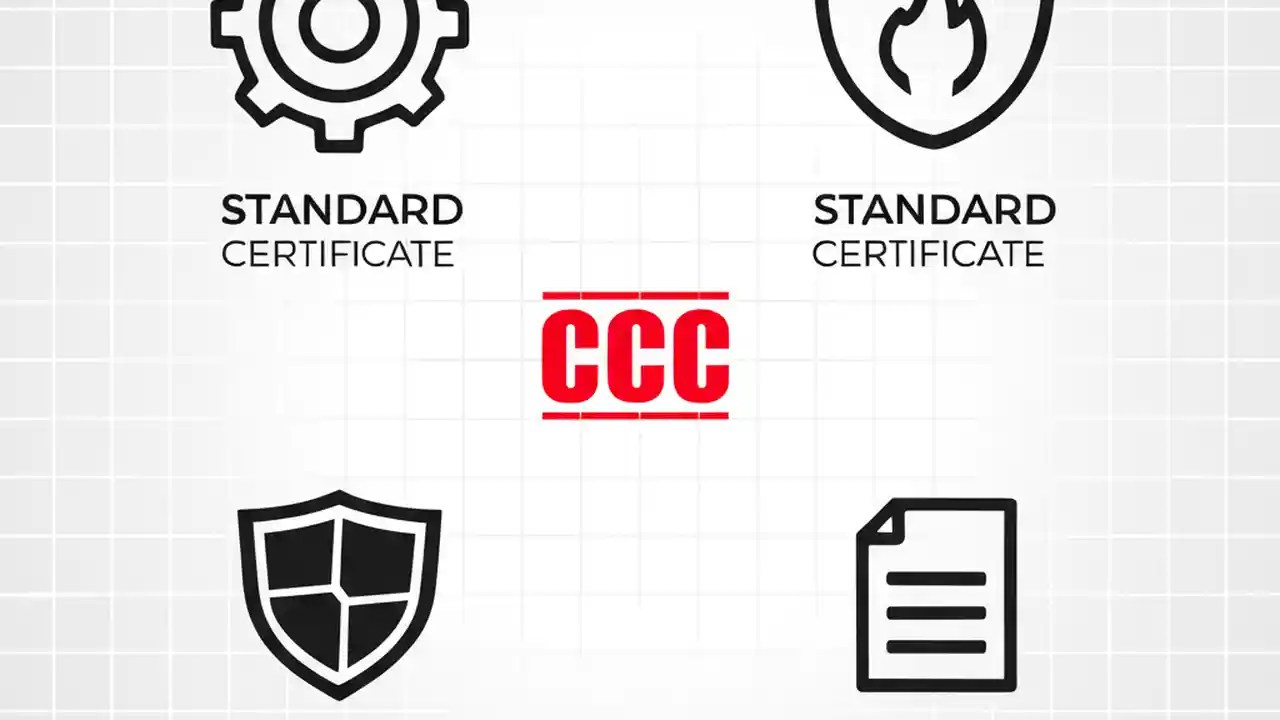 STANDARD
CERTIFICATE

STANDARD
CERTIFICATE

CCC