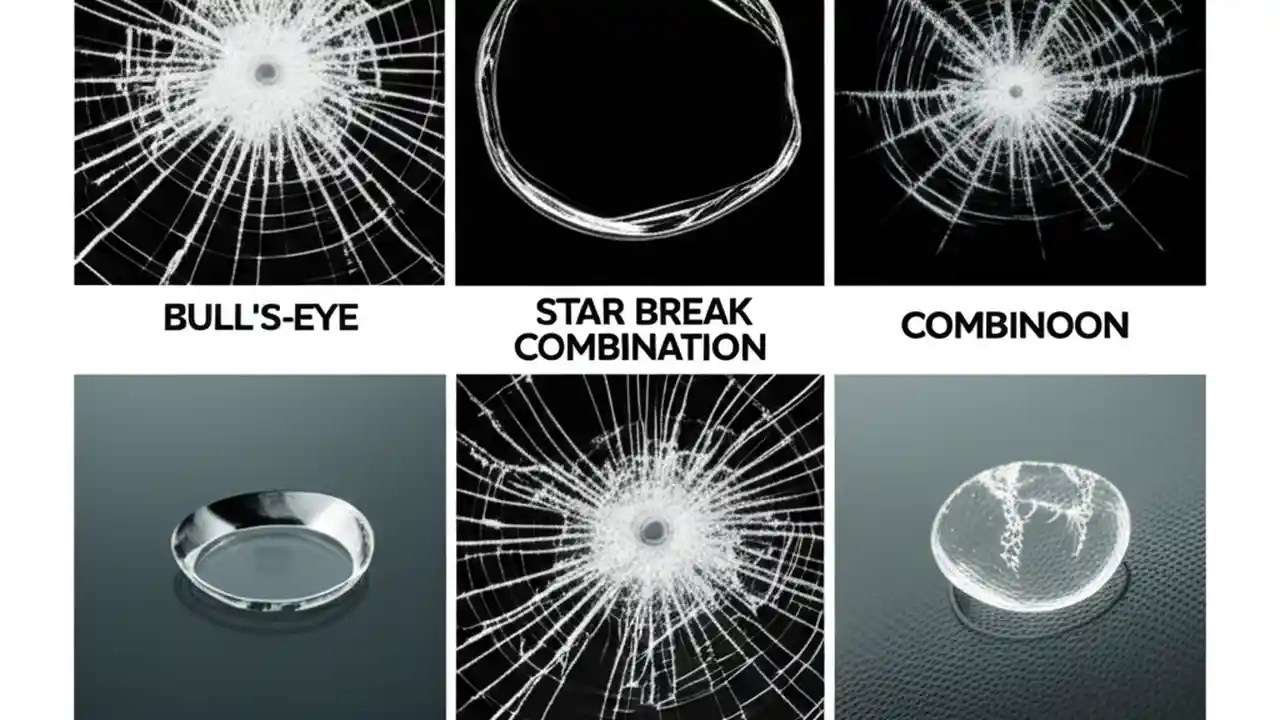 BULL'S-EYE

STAR BREAK COMBINATION

COMBINOON