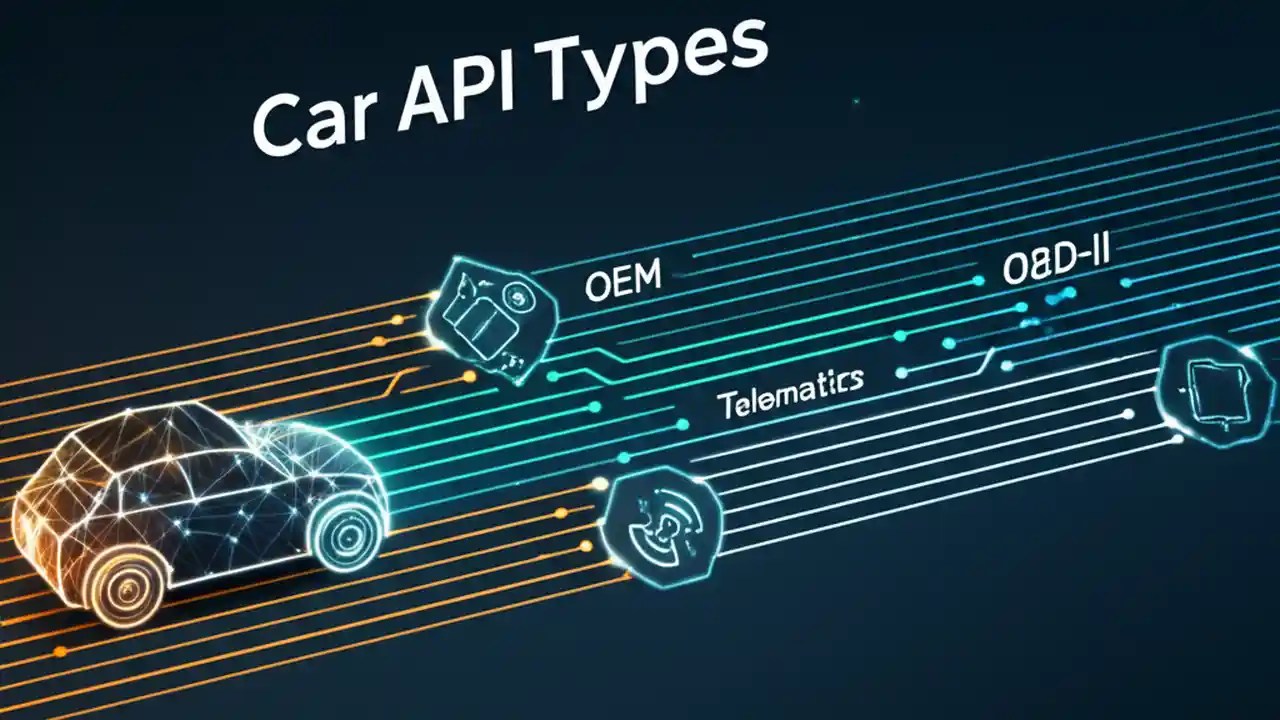 Car API Types

OEM

O8D-II

Telematics