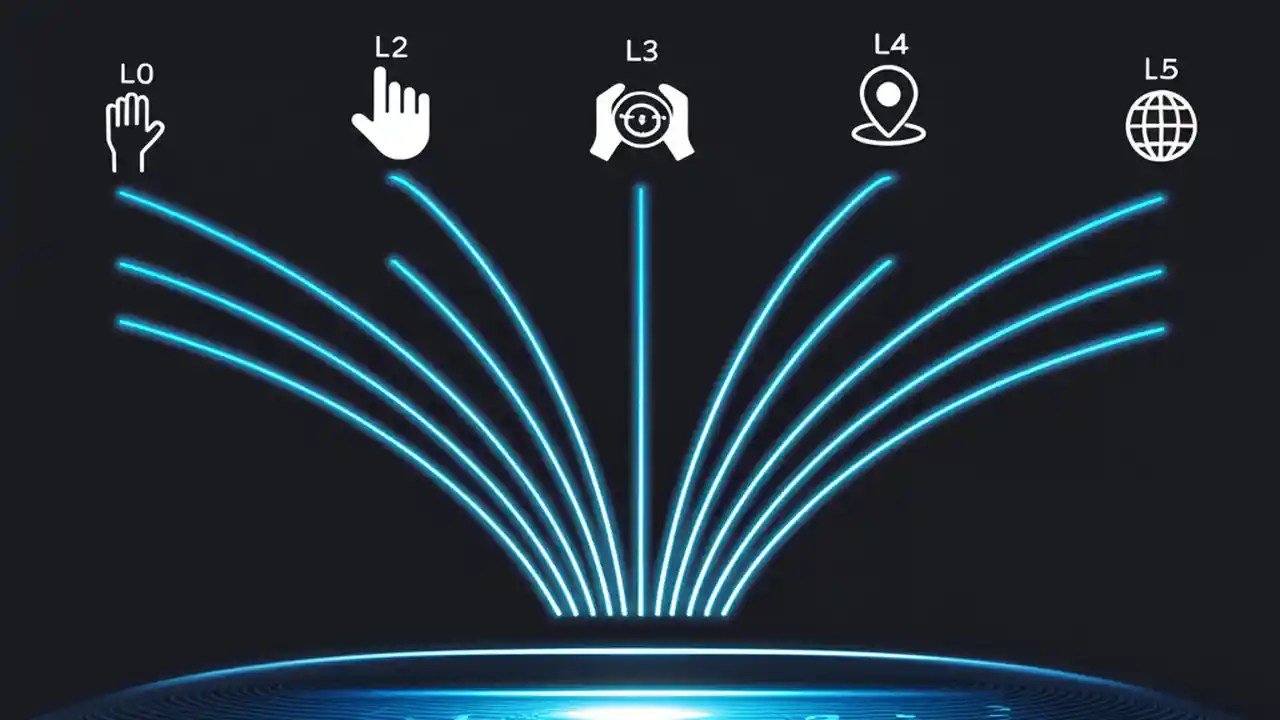 L0

L2

L3

L4

L5