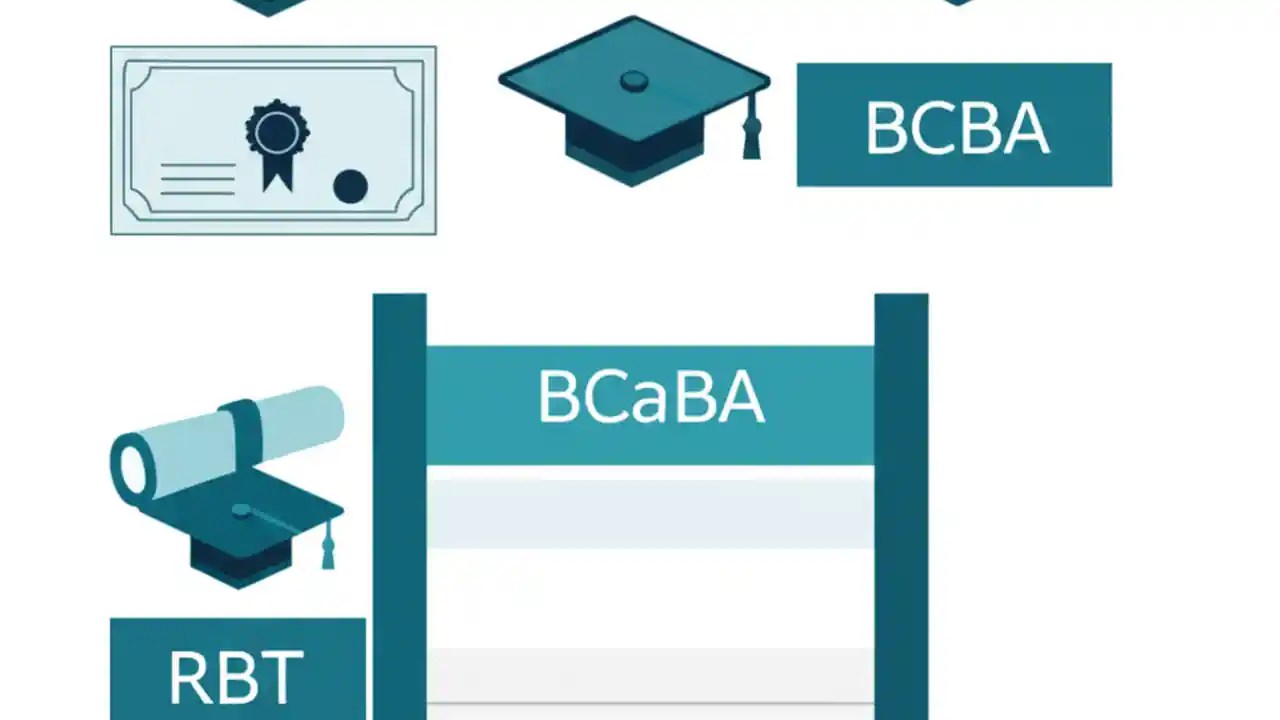 BCBA

BCaBA

RBT