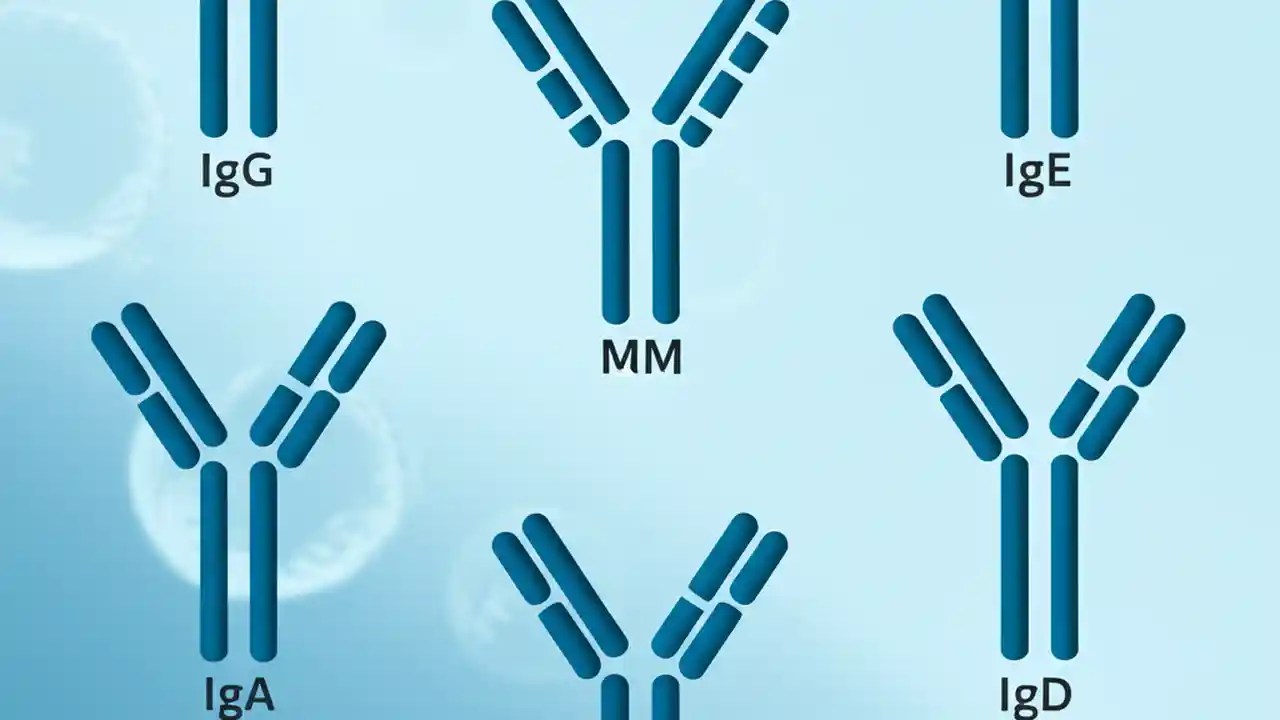 IgG

IgE

MM

IgA

IgD