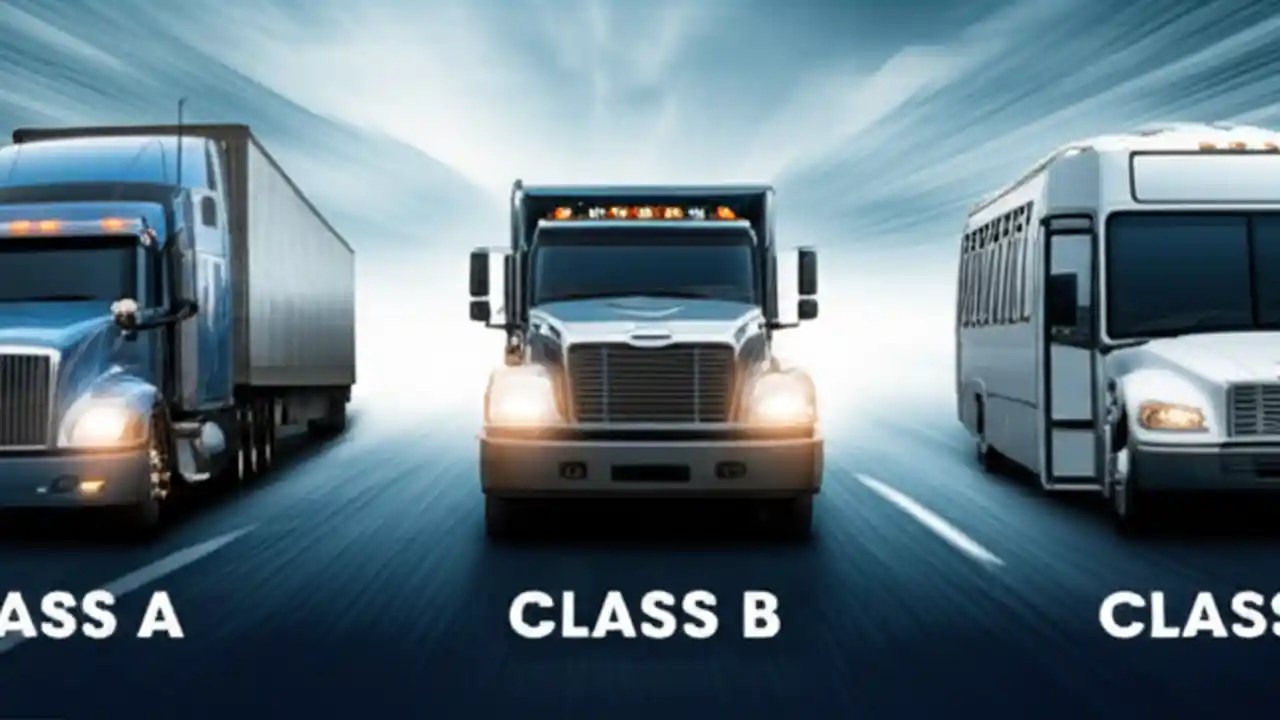 ASS A

CLASS B

CLASS