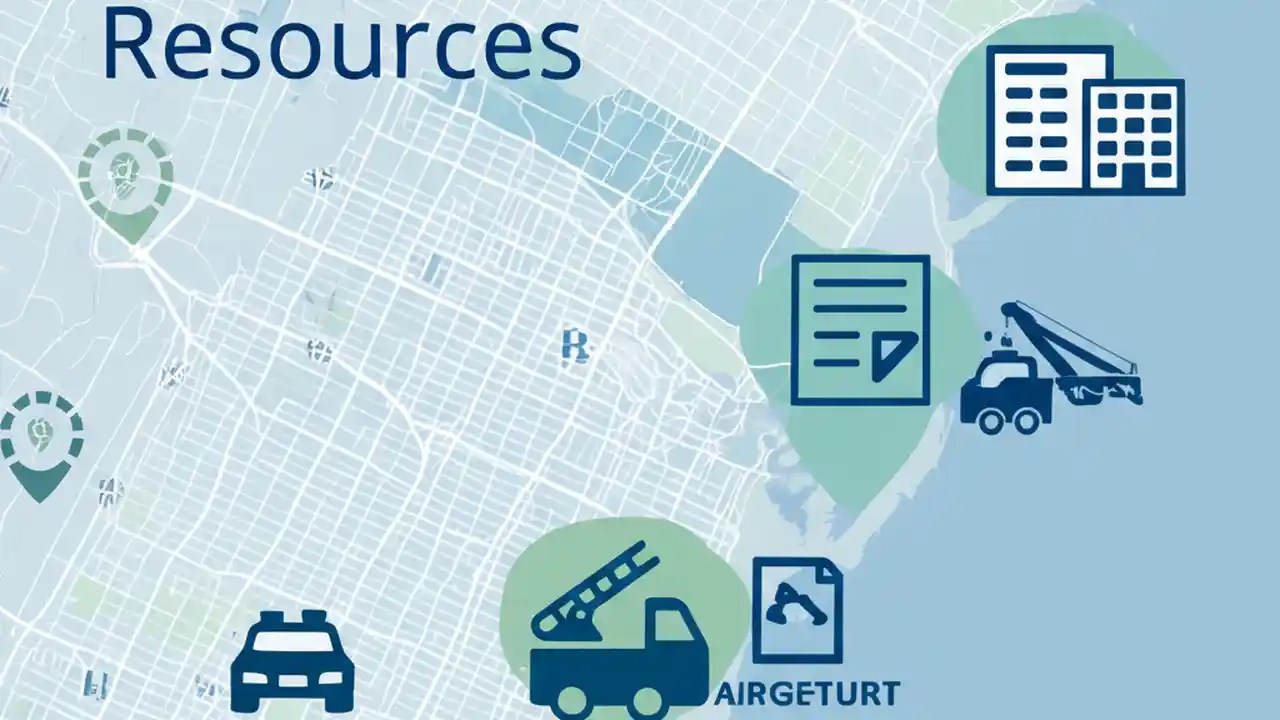 Resources

AIRGETURT