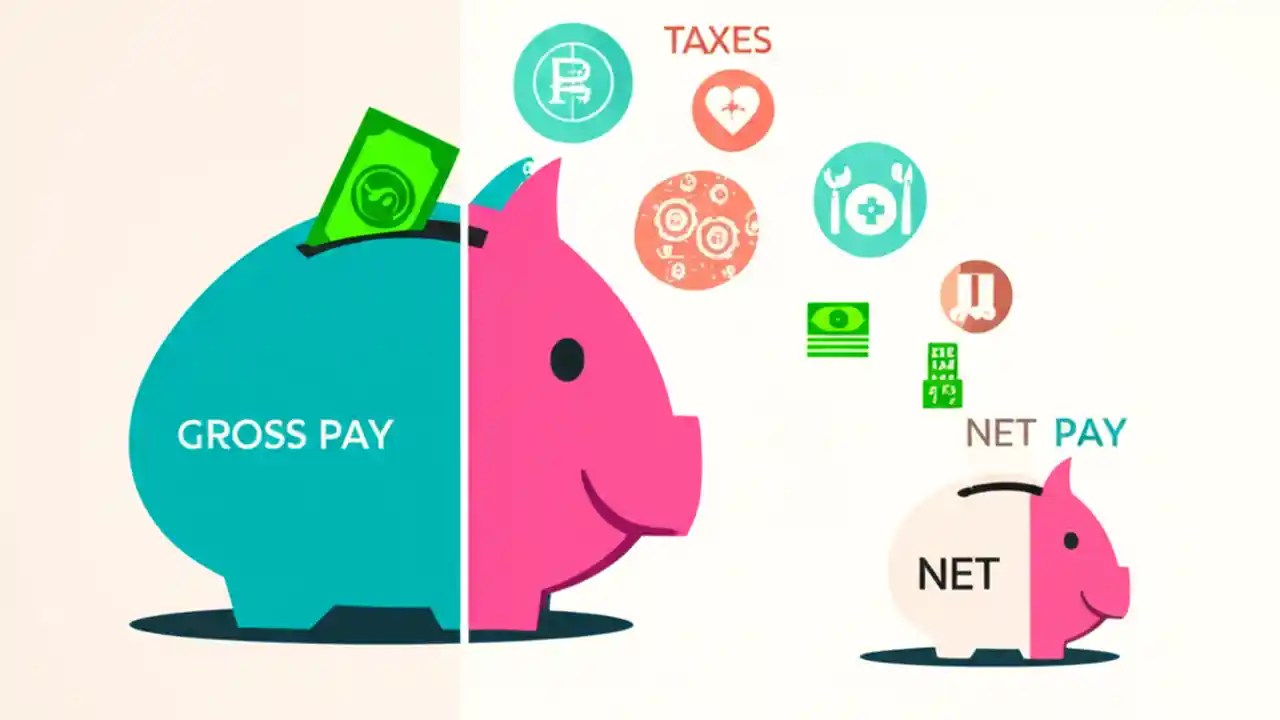 TAXES

GROSS PAY

NET PAY

NET