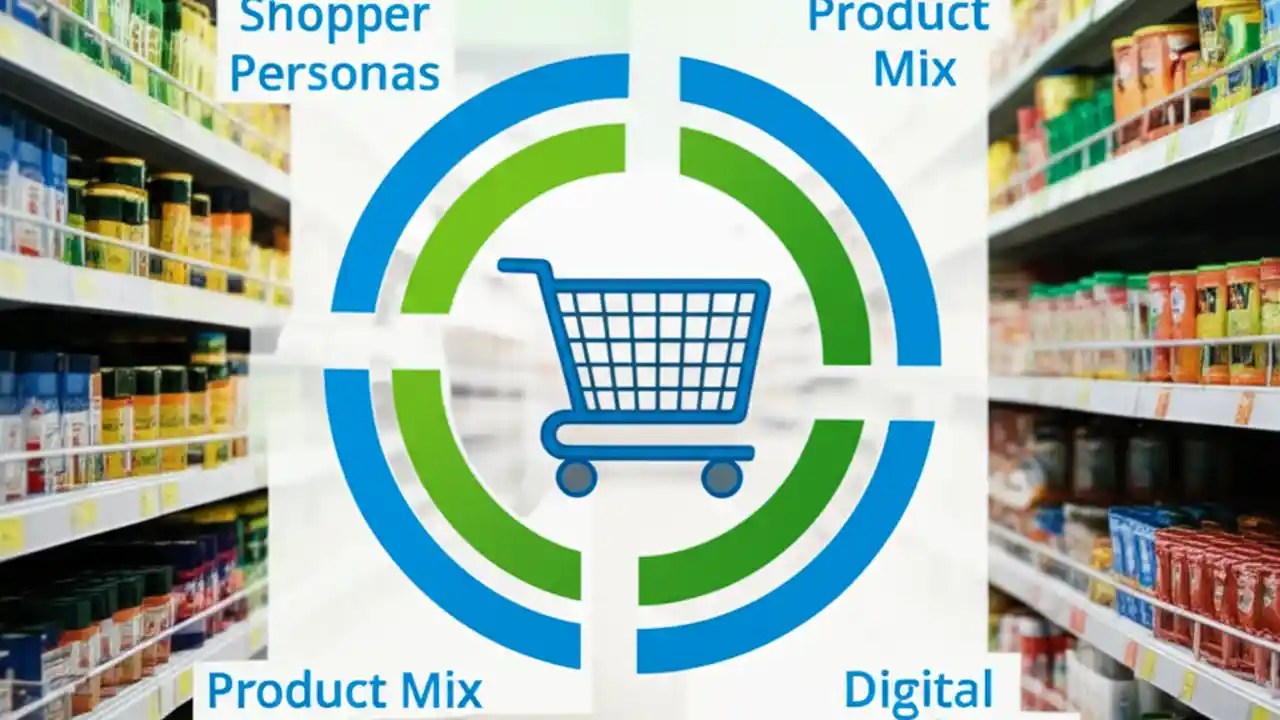 Shopper Personas

Product Mix

Product Mix

Digital