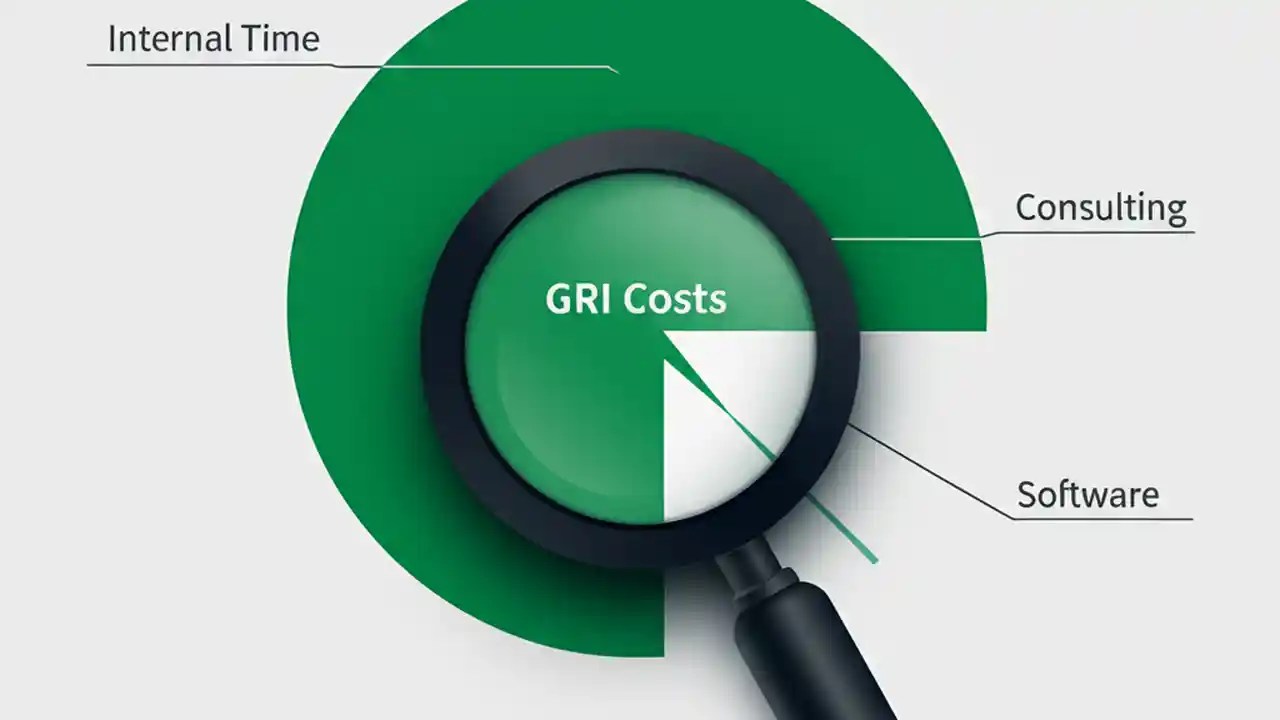 Internal Time

Consulting

GRI Costs

Software