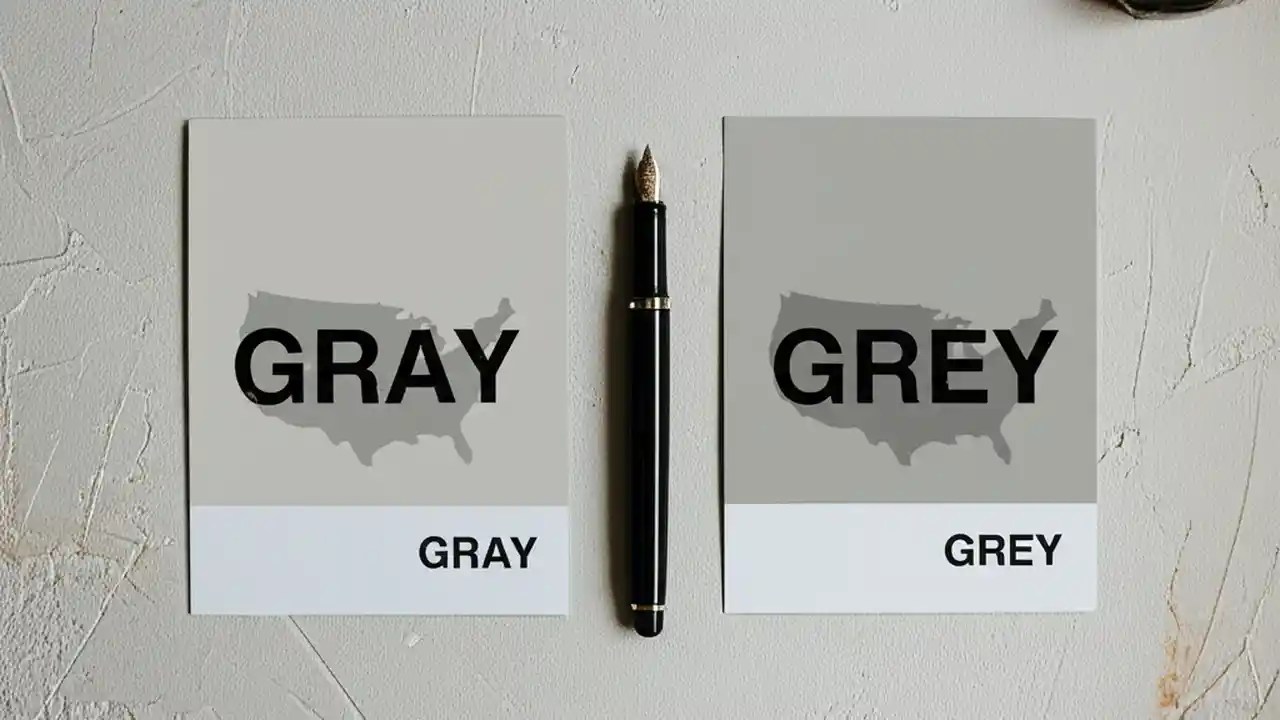 GRAY

GRAY

GREY

GREY