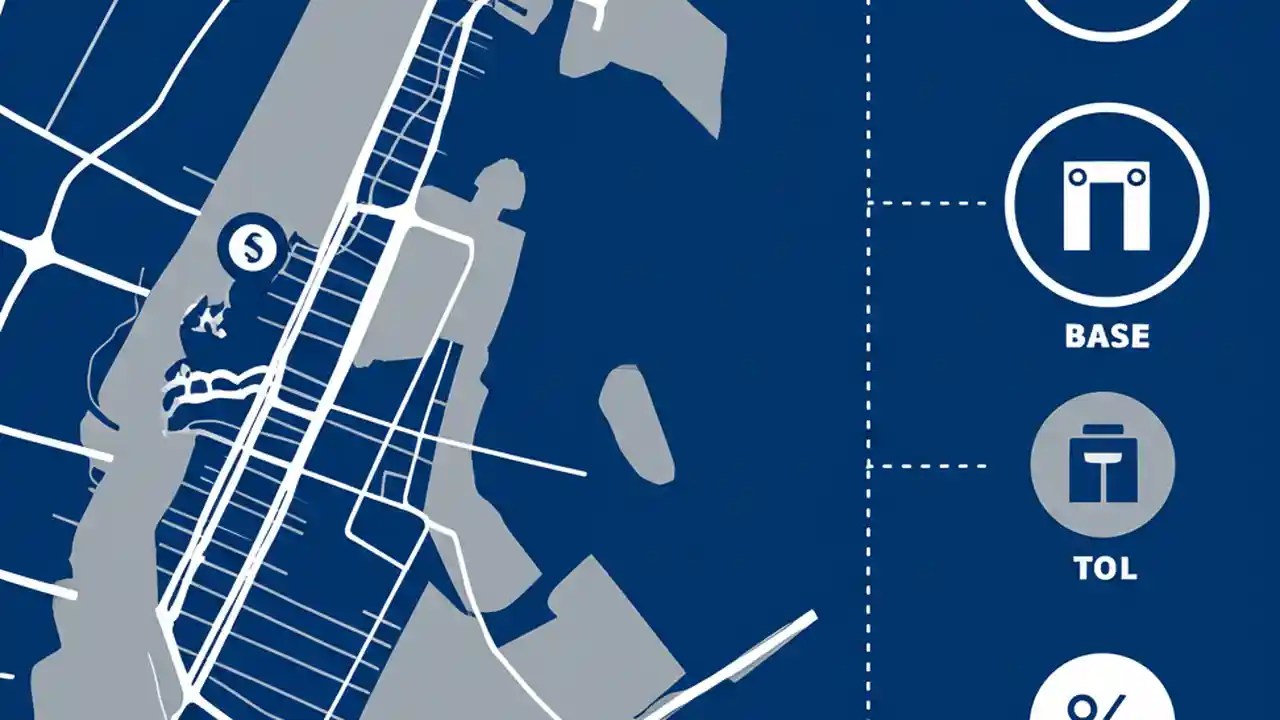 $

BASE

TOL

%