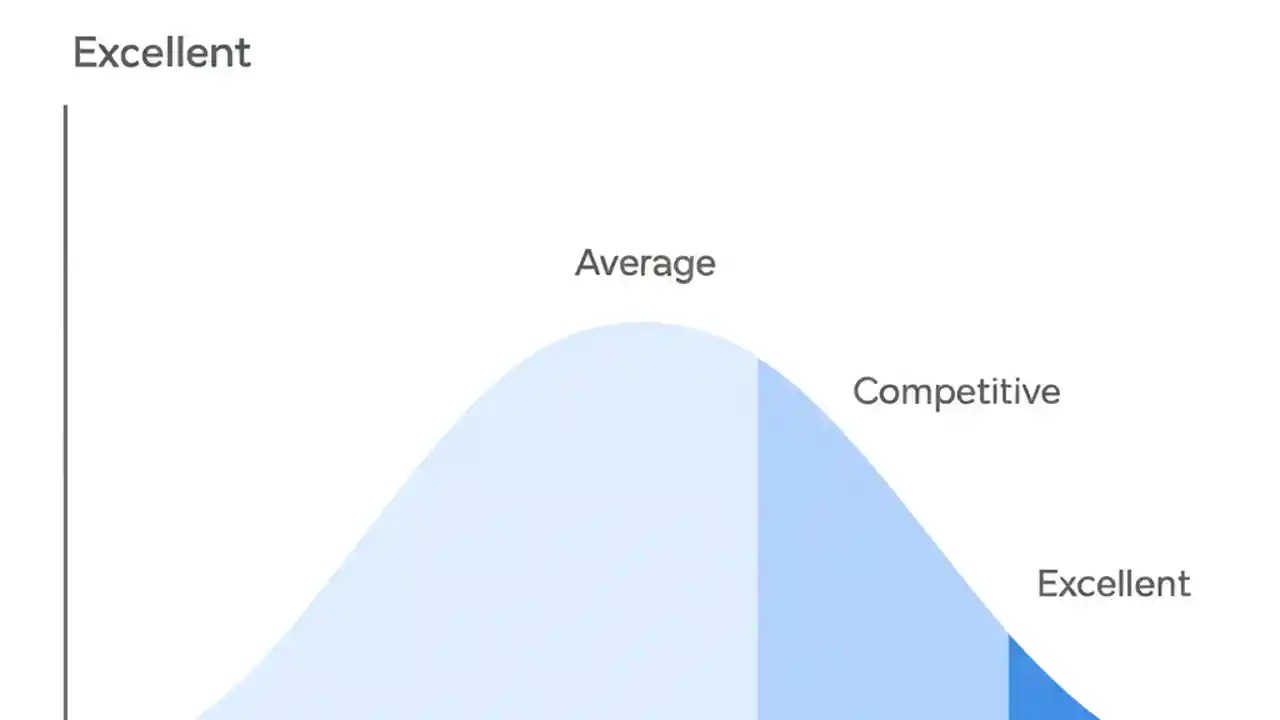 Excellent

Average

Competitive

Excellent