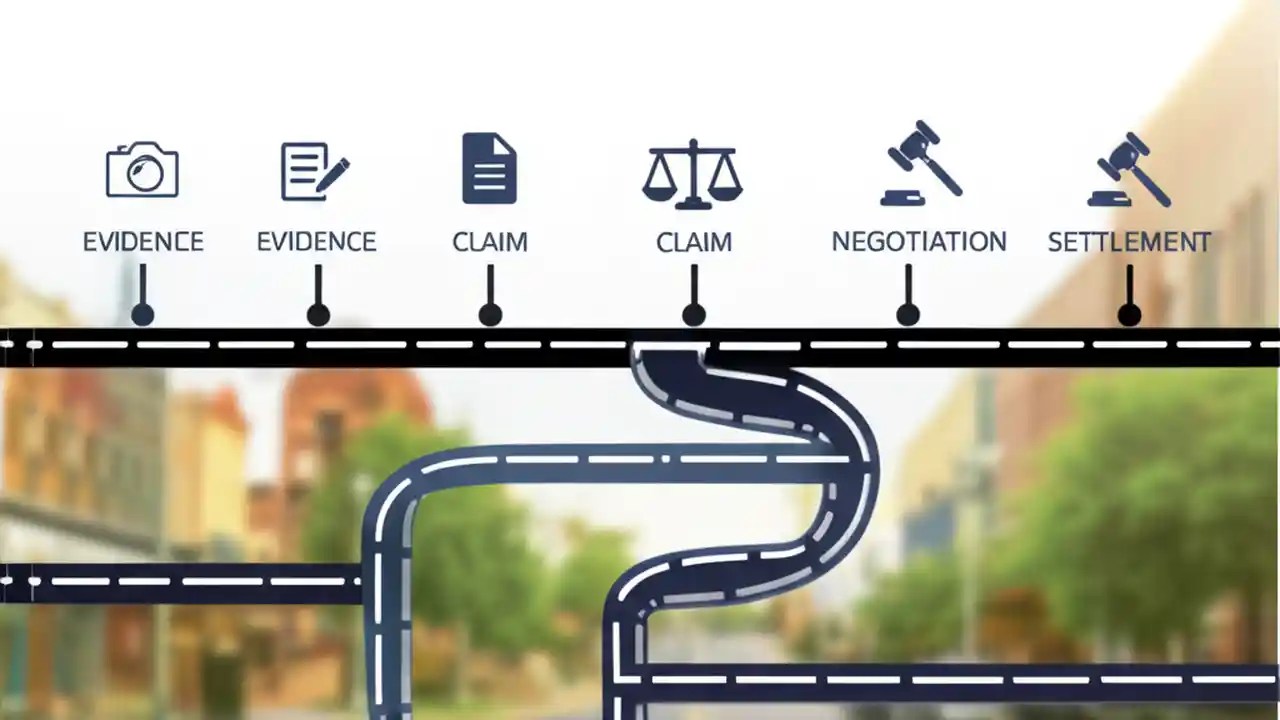 EVIDENCE EVIDENCE CLAIM CLAIM NEGOTIATION SETTLEMENT