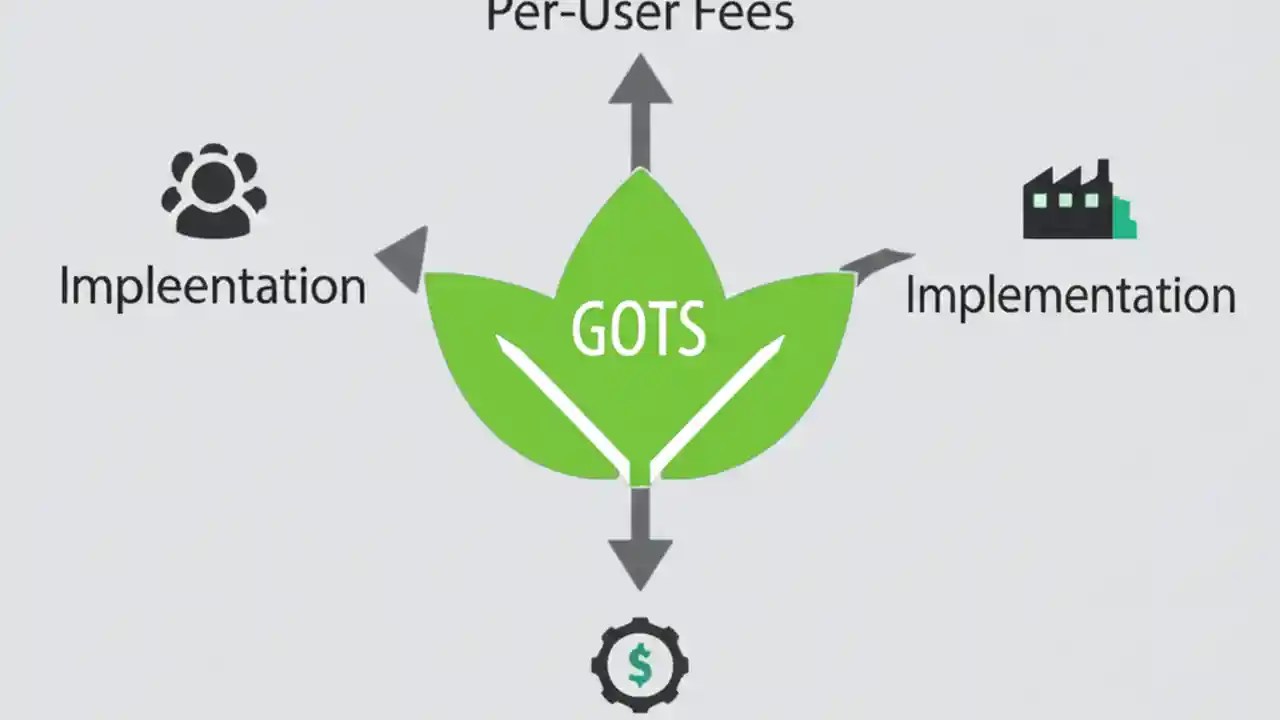 Per-User Fees

Impleentation

GOTS

Implementation

$