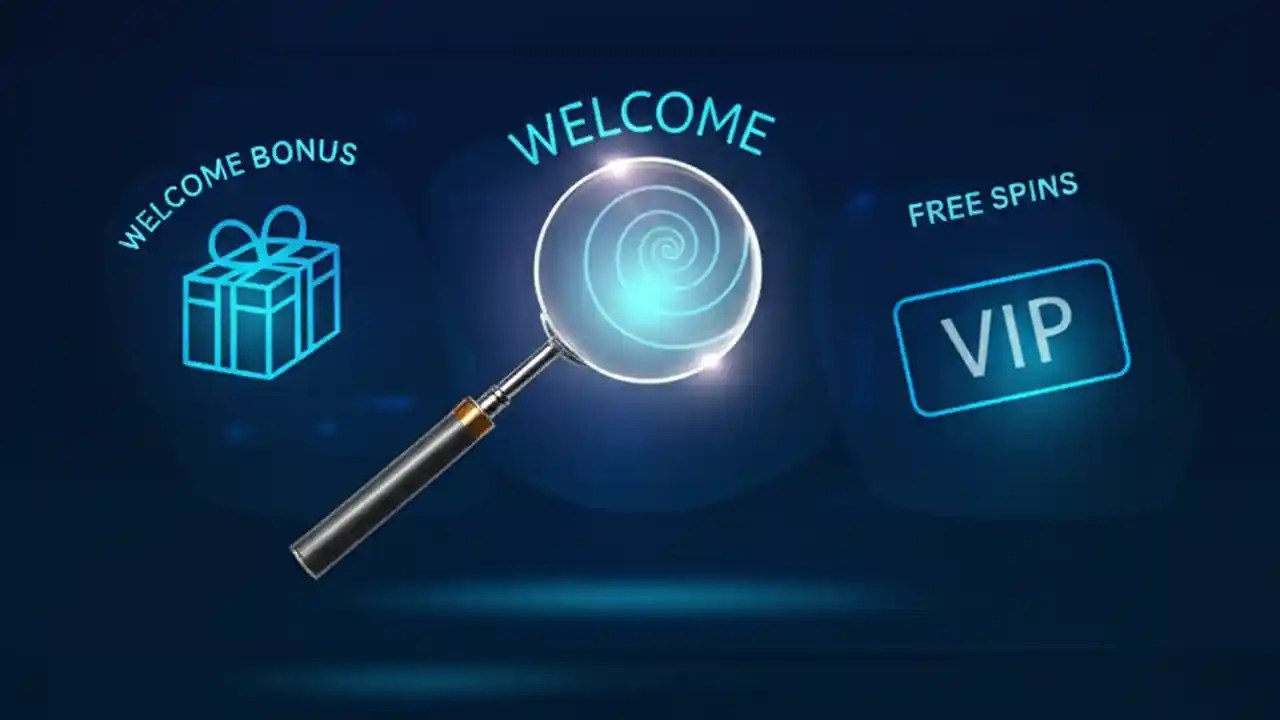 WELCOME BONUS

WELCOME

FREE SPINS

VIP