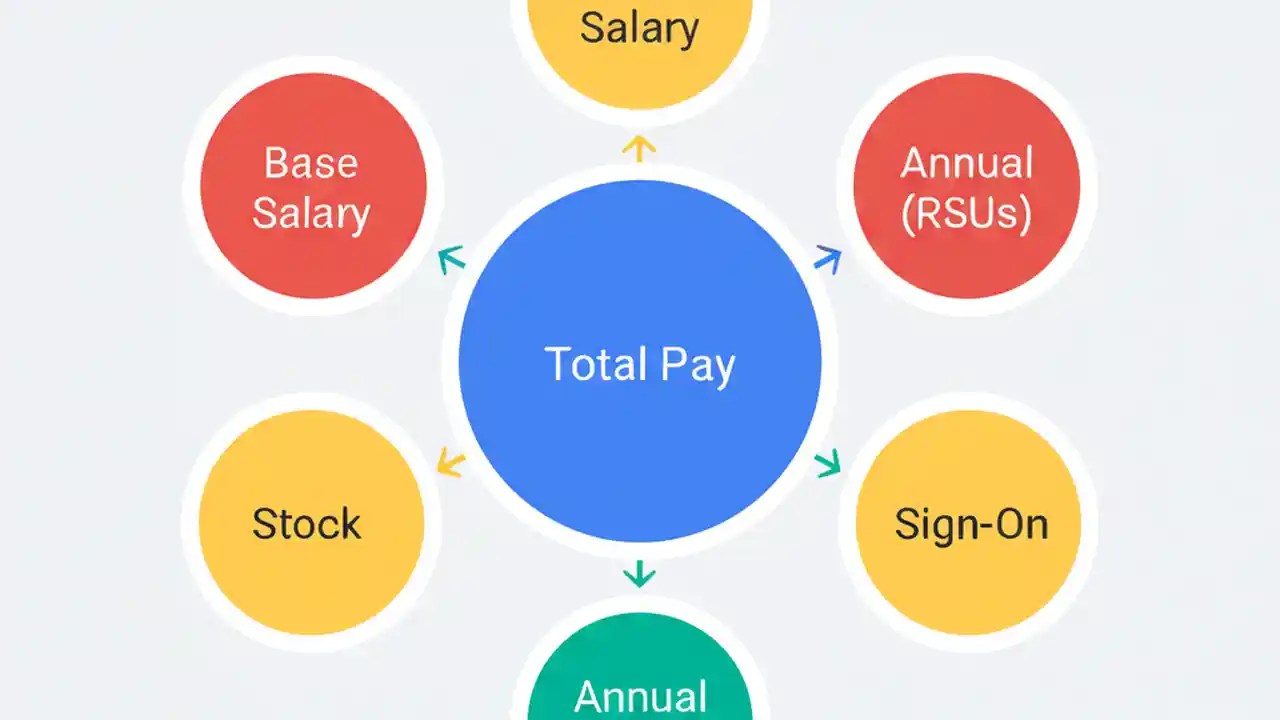 Salary

Base Salary

Annual (RSUs)

Total Pay

Stock

Sign-On

Annual