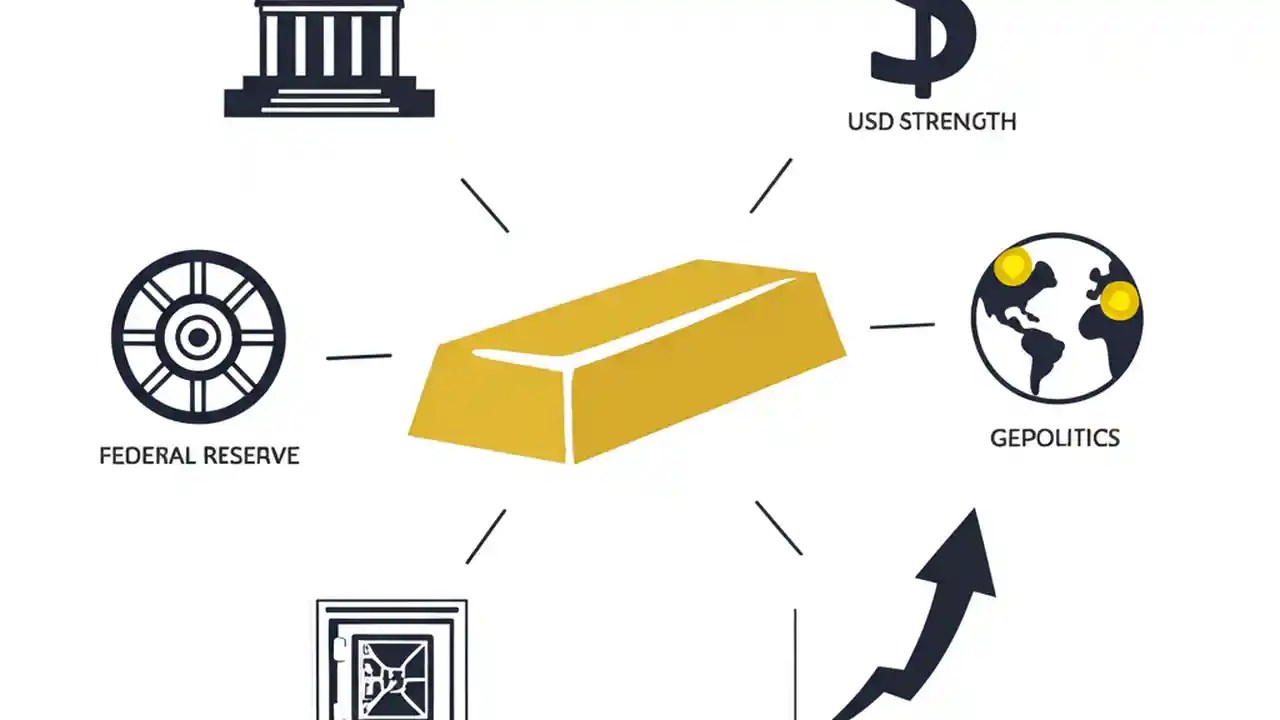 USD STRENGTH

FEDERAL RESERVE

GEPOLITICS