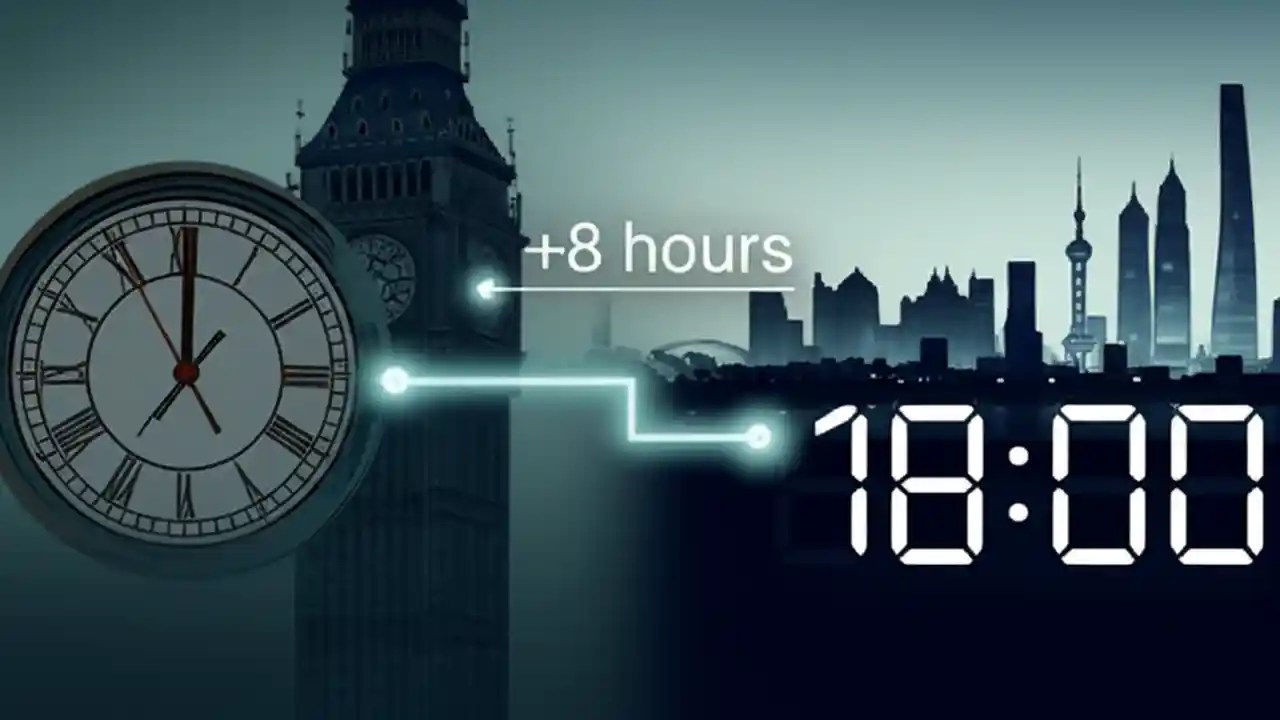 +8 hours

18:00