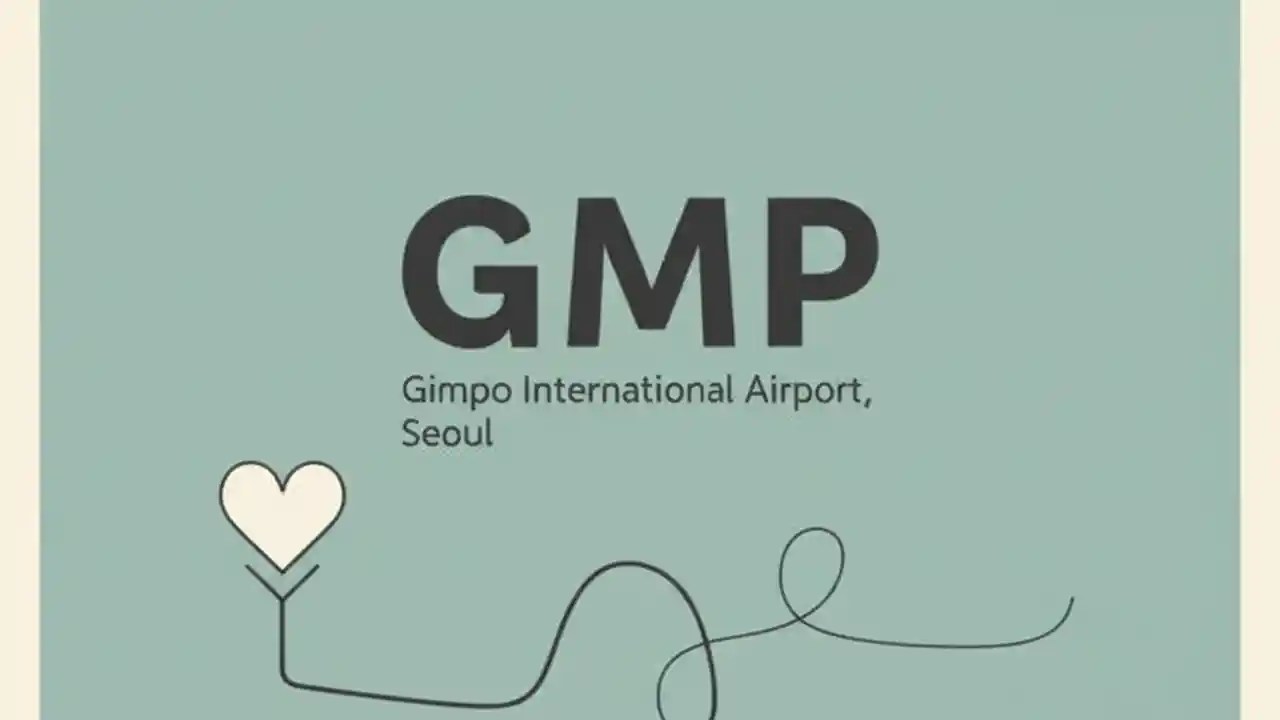 GMP

Gimpo International Airport, Seoul