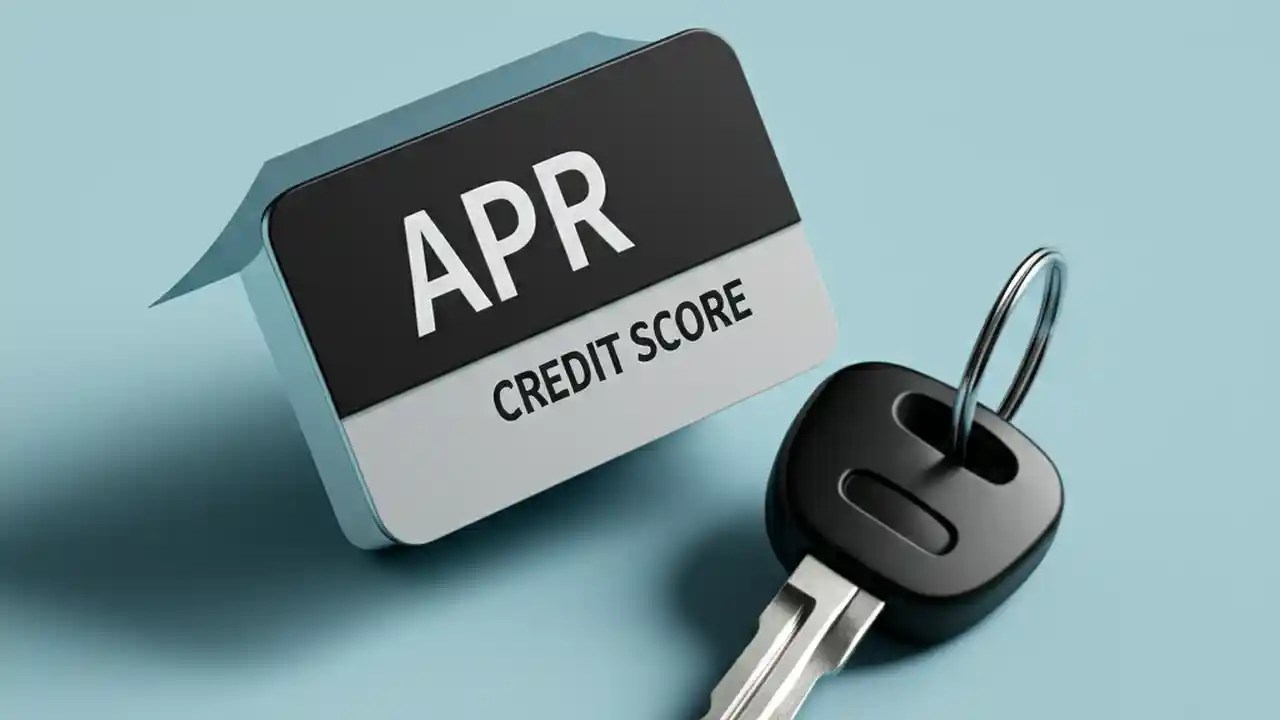 APR
CREDIT SCORE