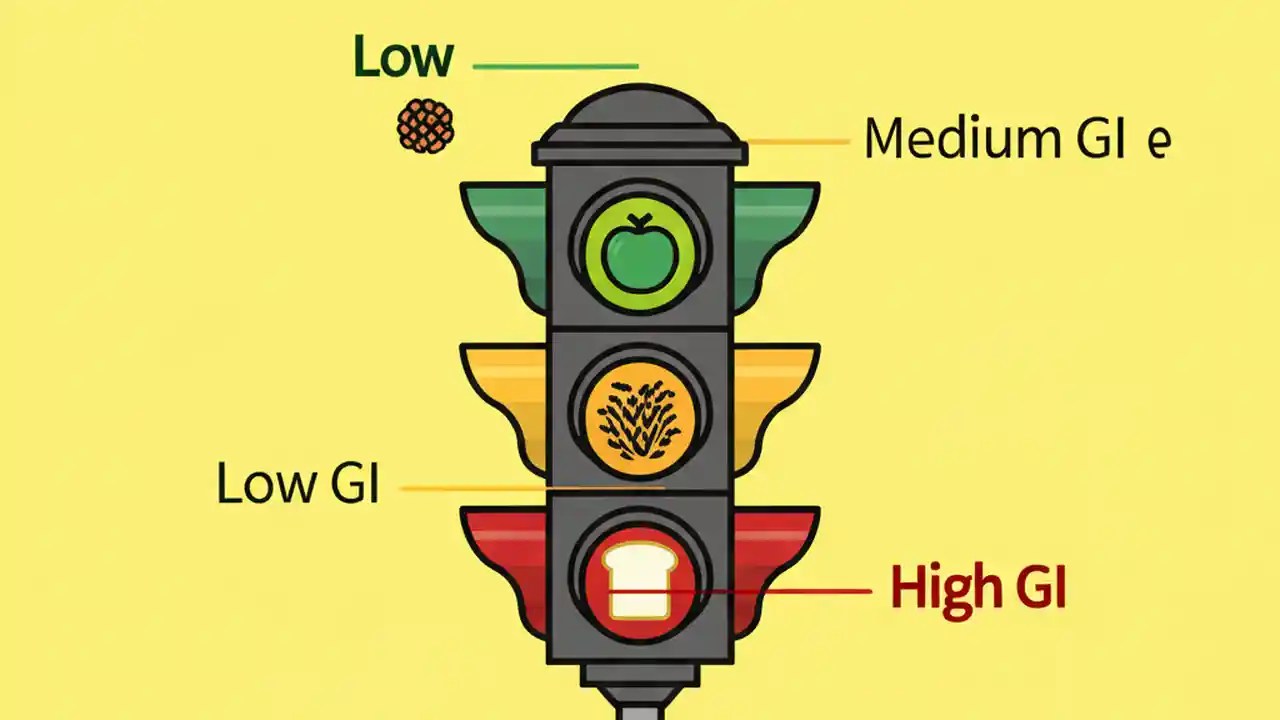 Low

Medium GI e

Low GI

High GI