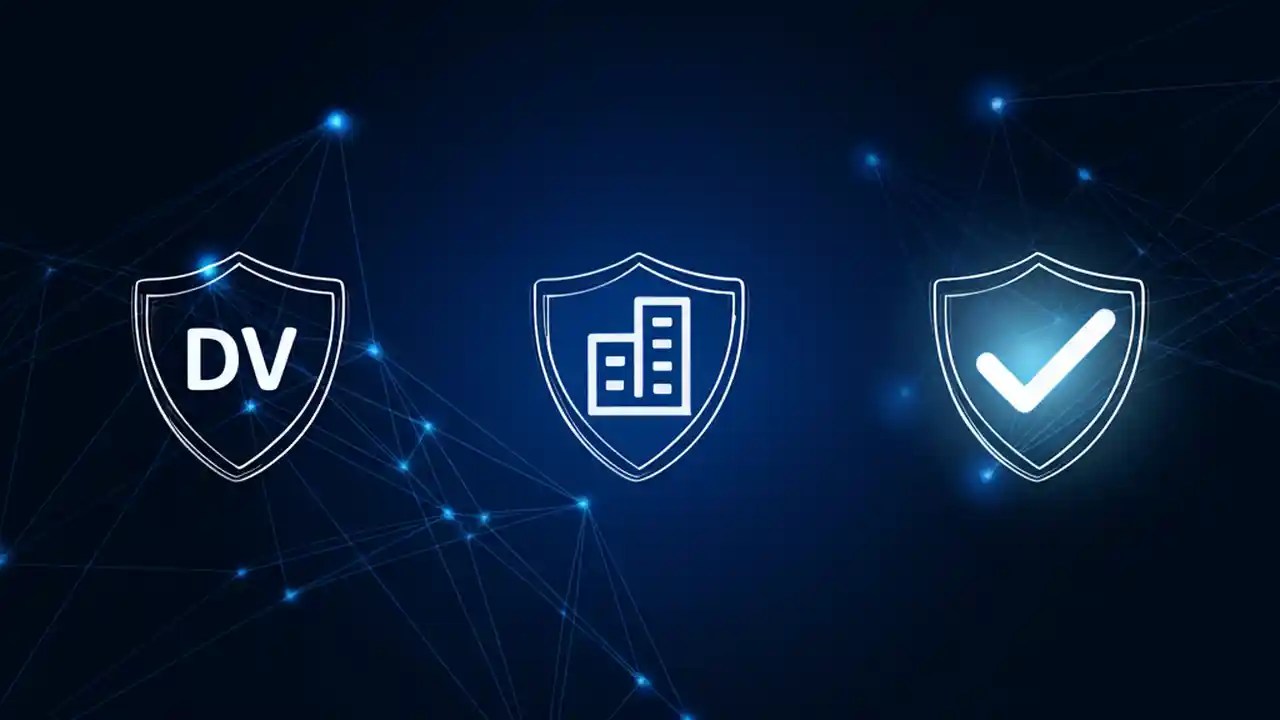 DV