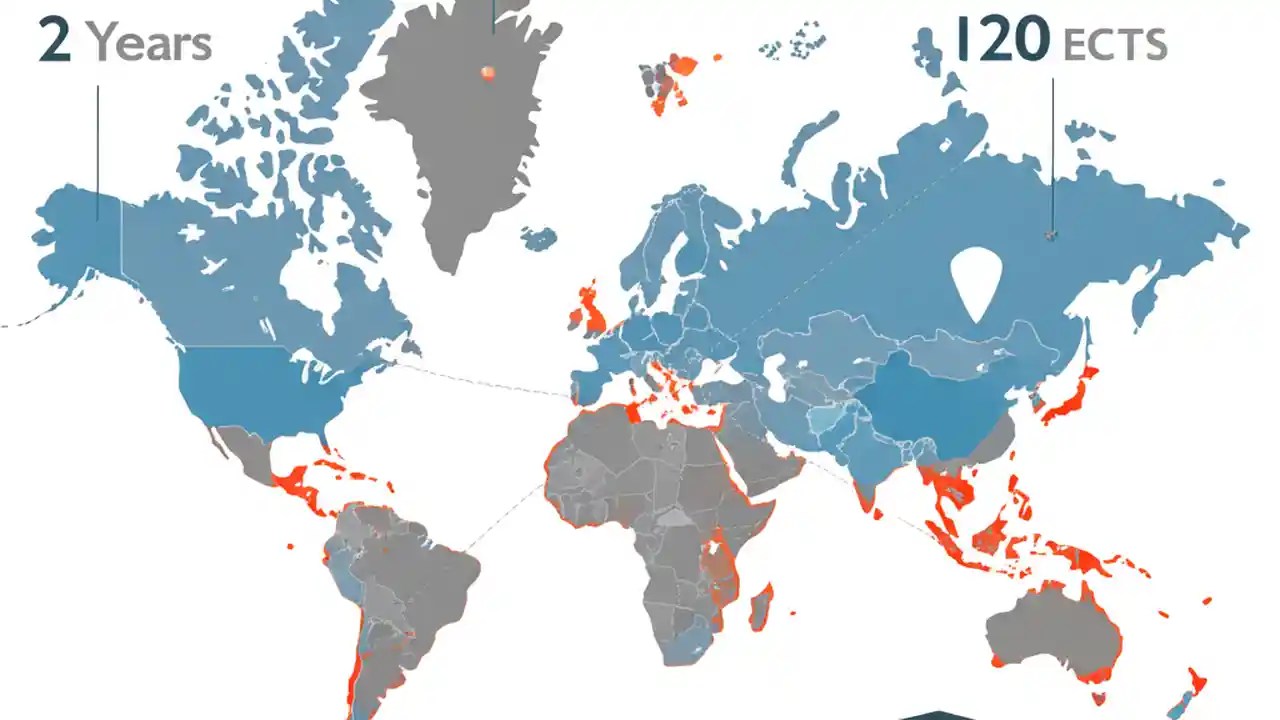 2 Years

120 ECTS