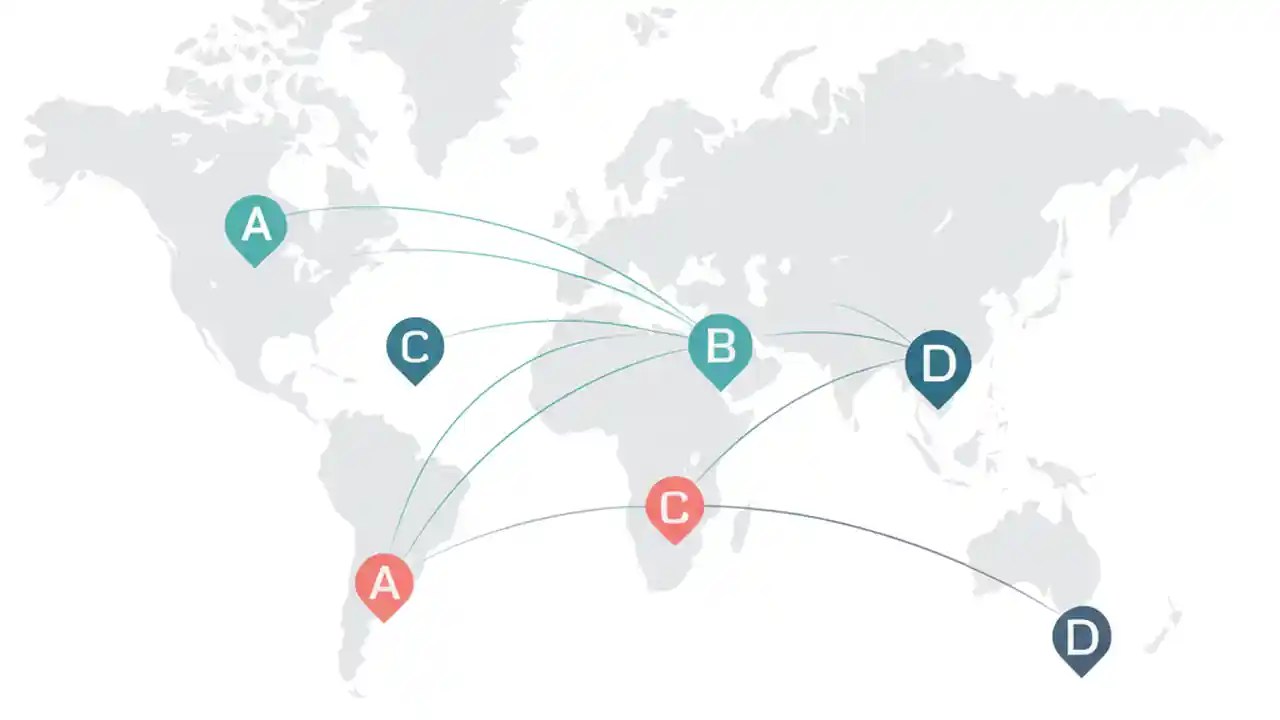 A
C
B
D
C
A
D