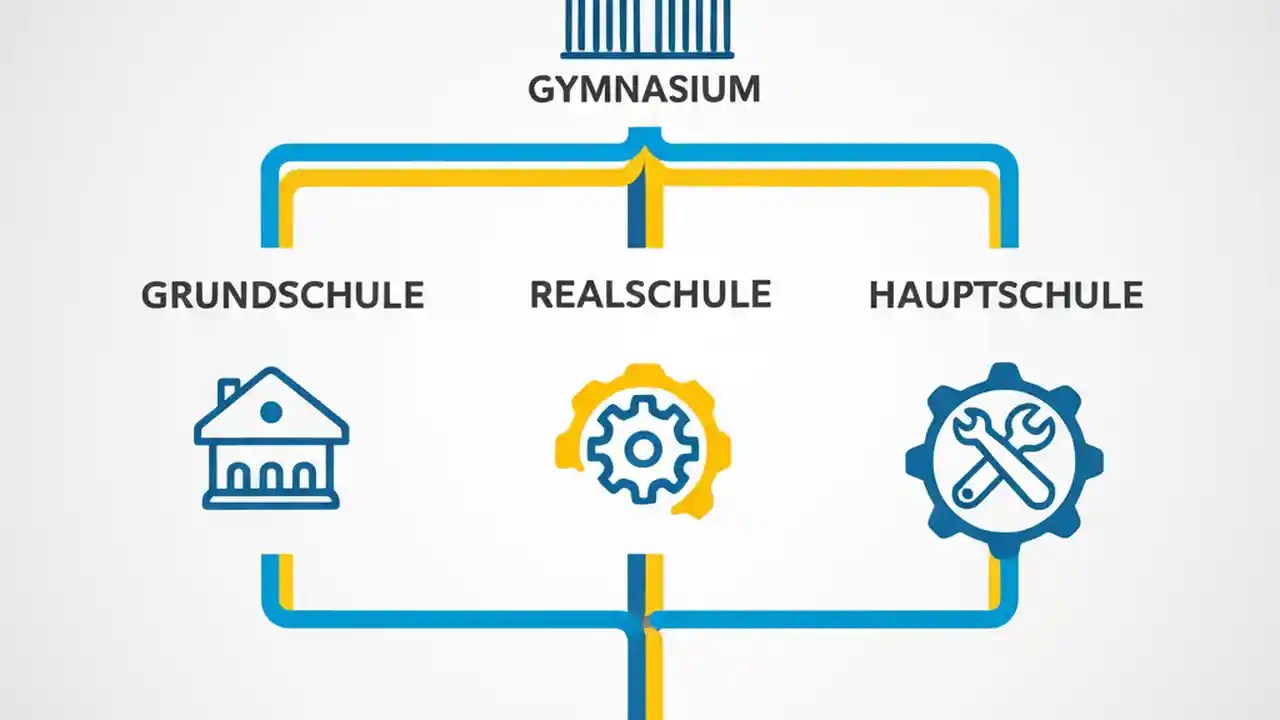 GYMNASIUM

GRUNDSCHULE

REALSCHULE

HAUPTSCHULE