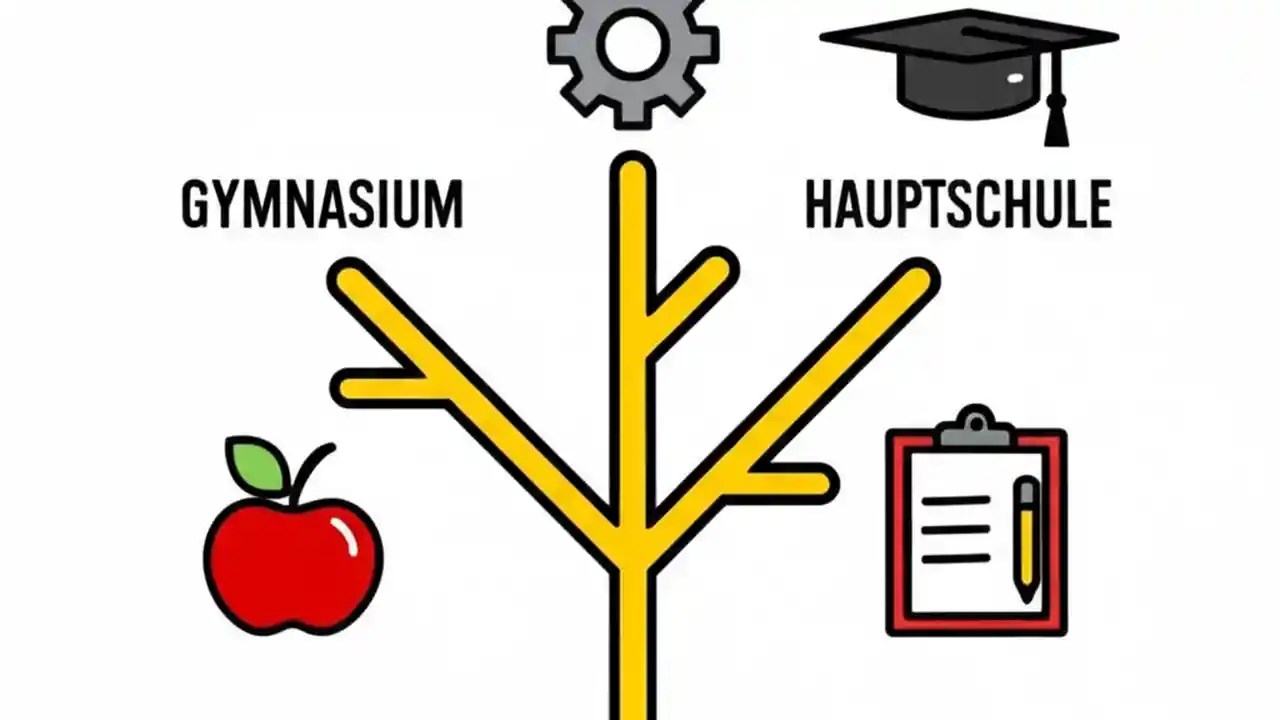 GYMNASIUM

HAUPTSCHULE