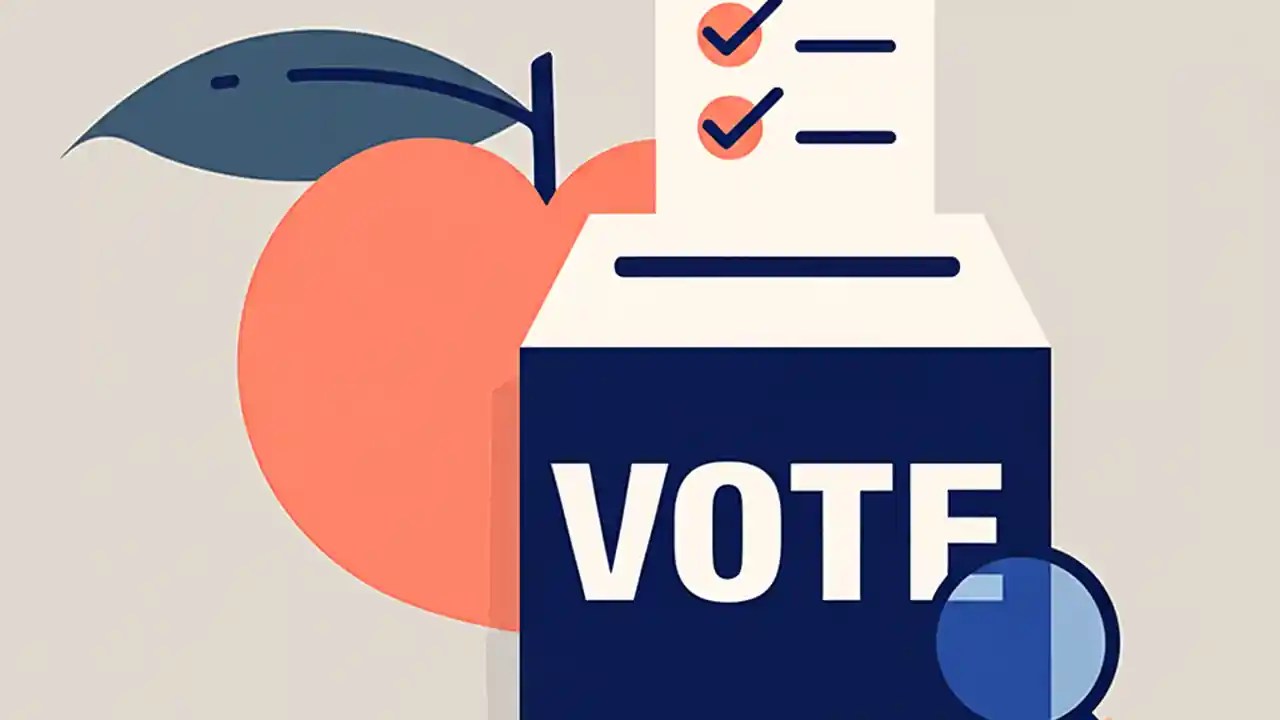 VOTE