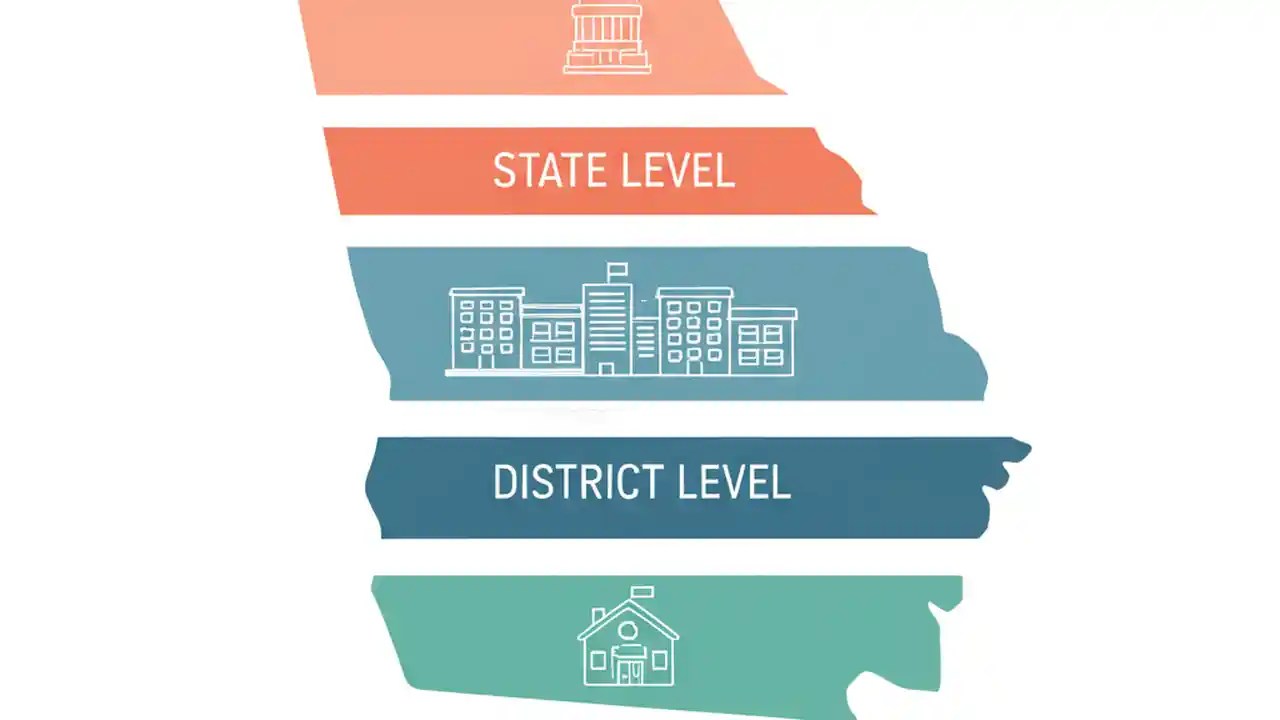 STATE LEVEL

DISTRICT LEVEL