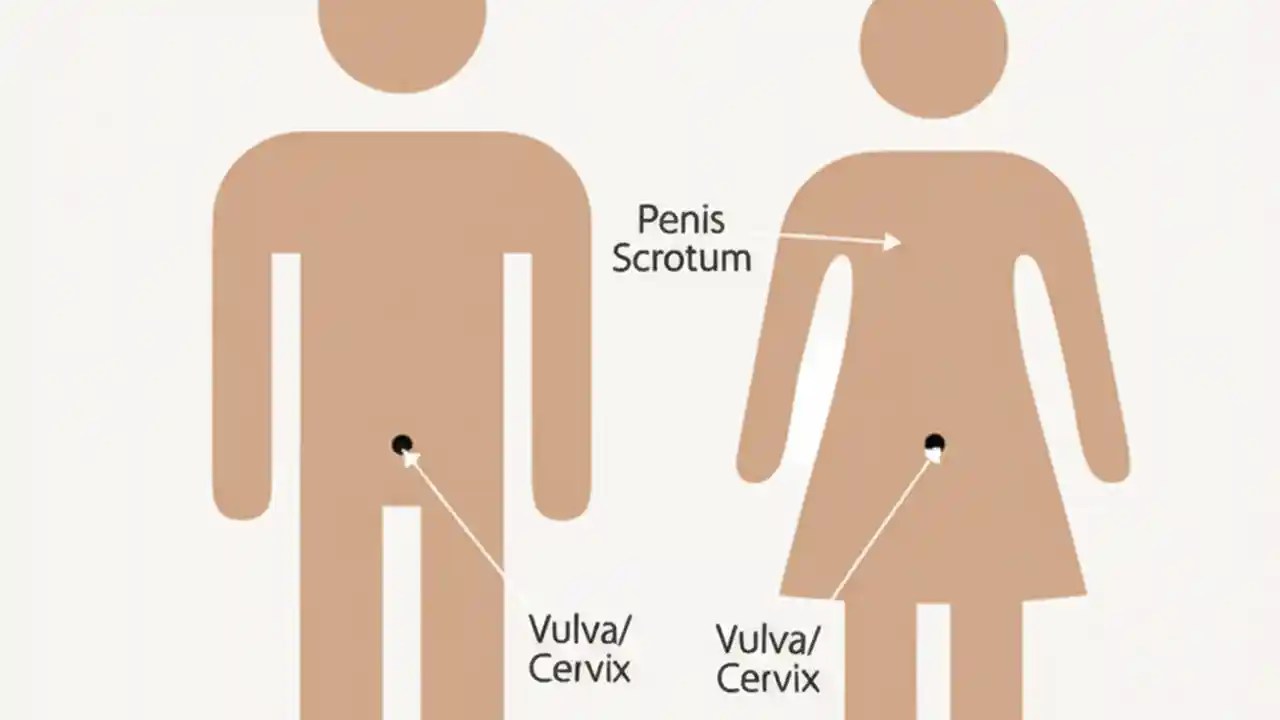 Penis
Scrotum

Vulva/
Cervix

Vulva/
Cervix