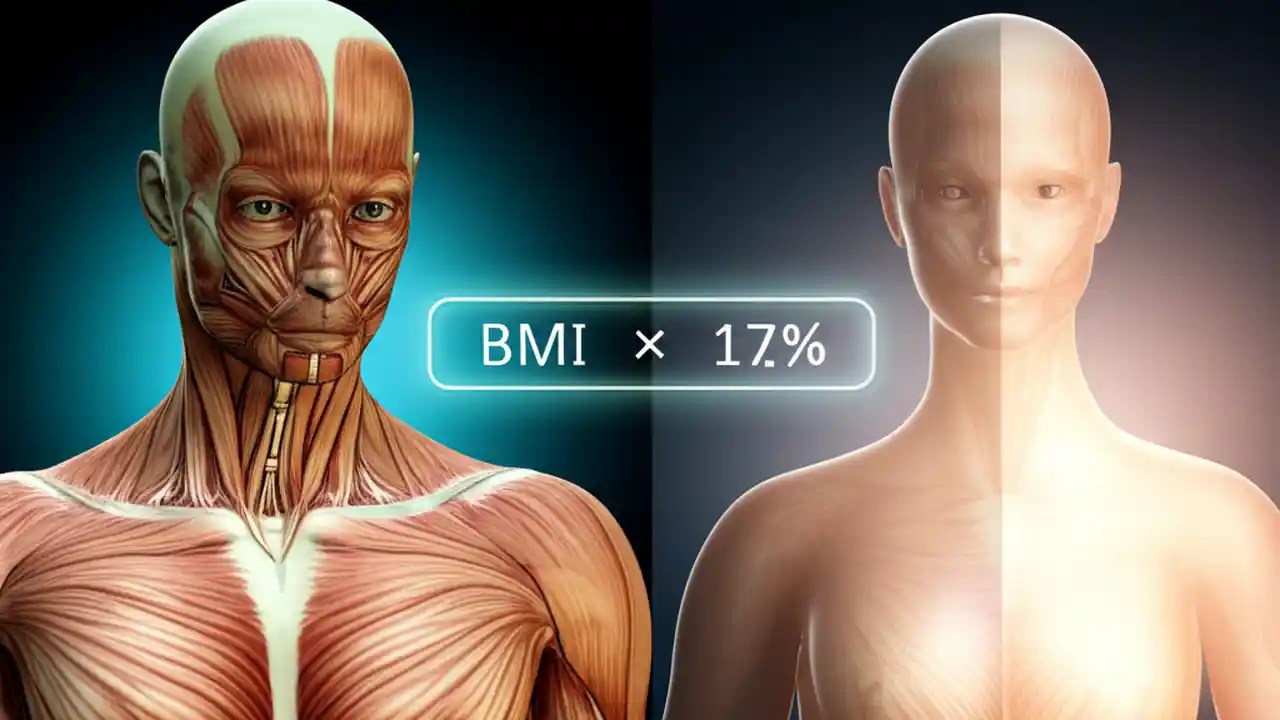 BMI × 17%