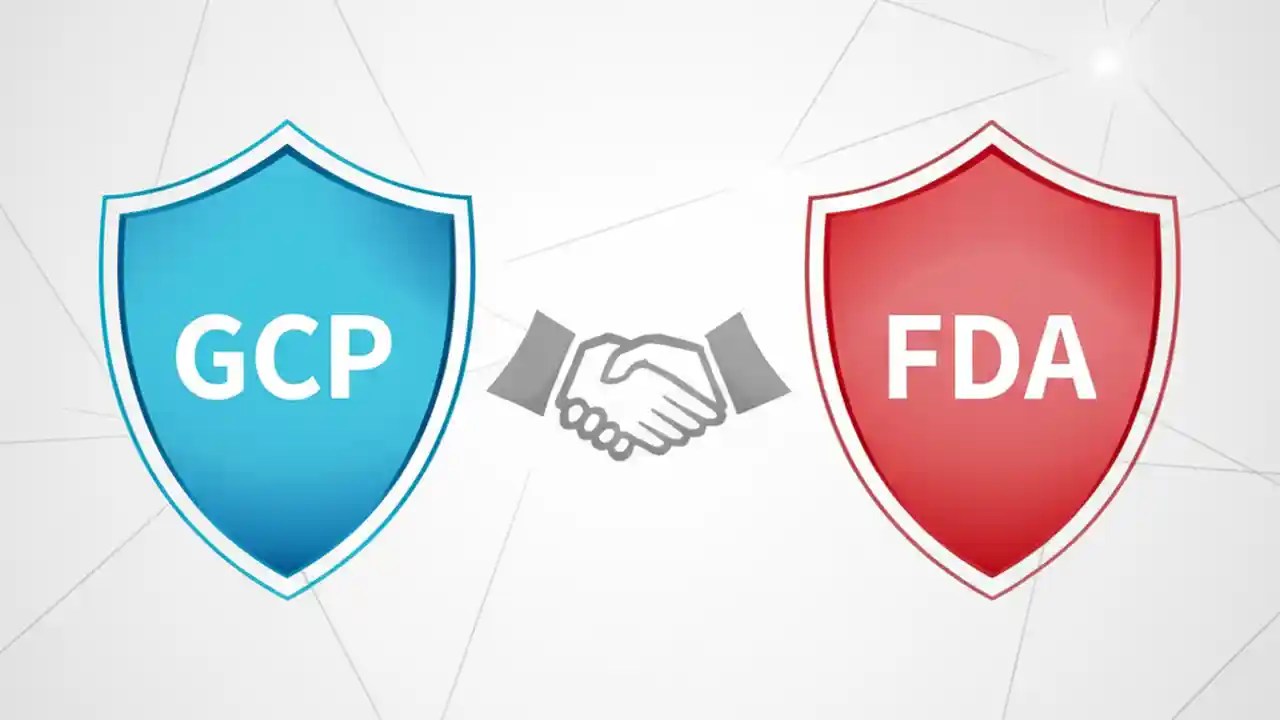 GCP

FDA