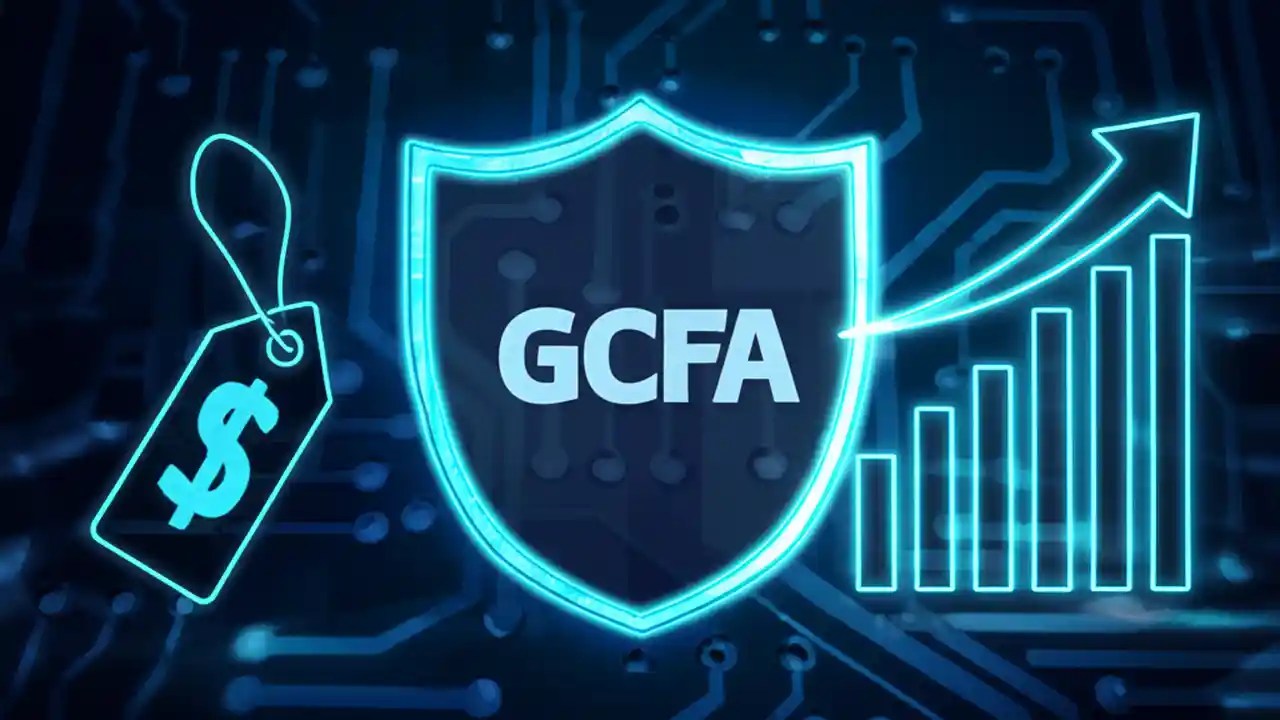 $
GCFA