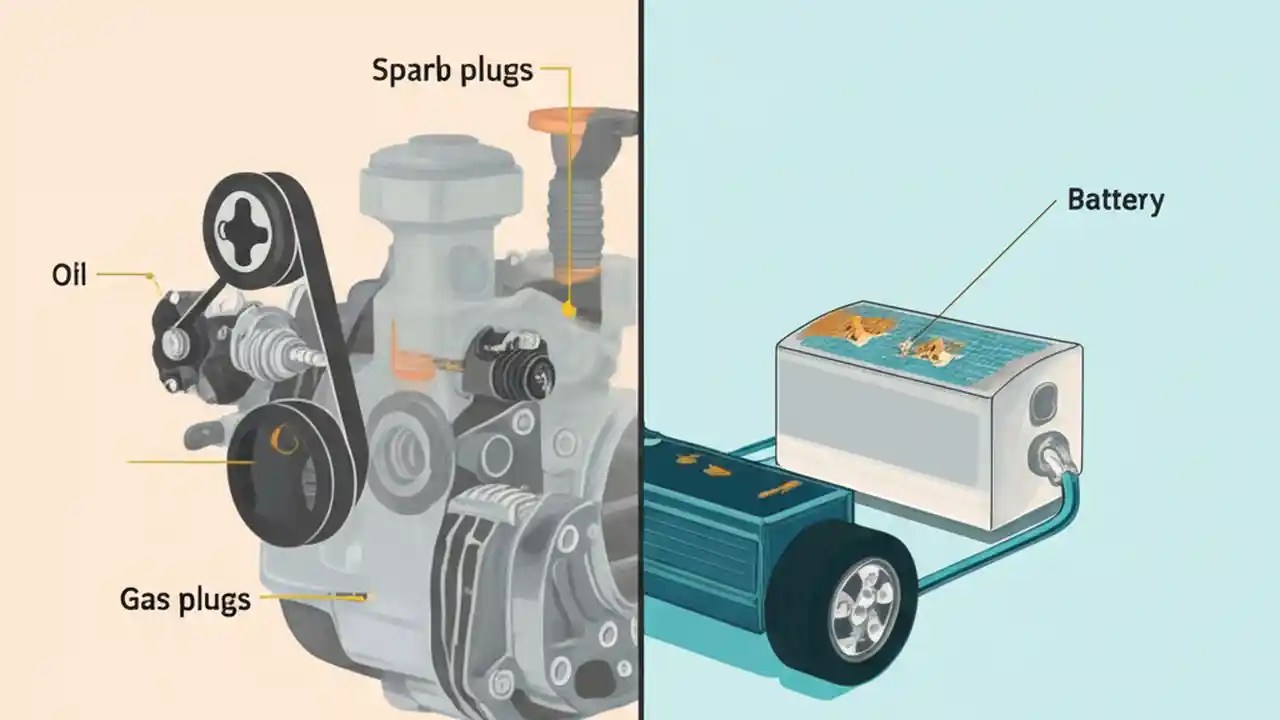 Sparb plugs

Oil

Gas plugs

Battery