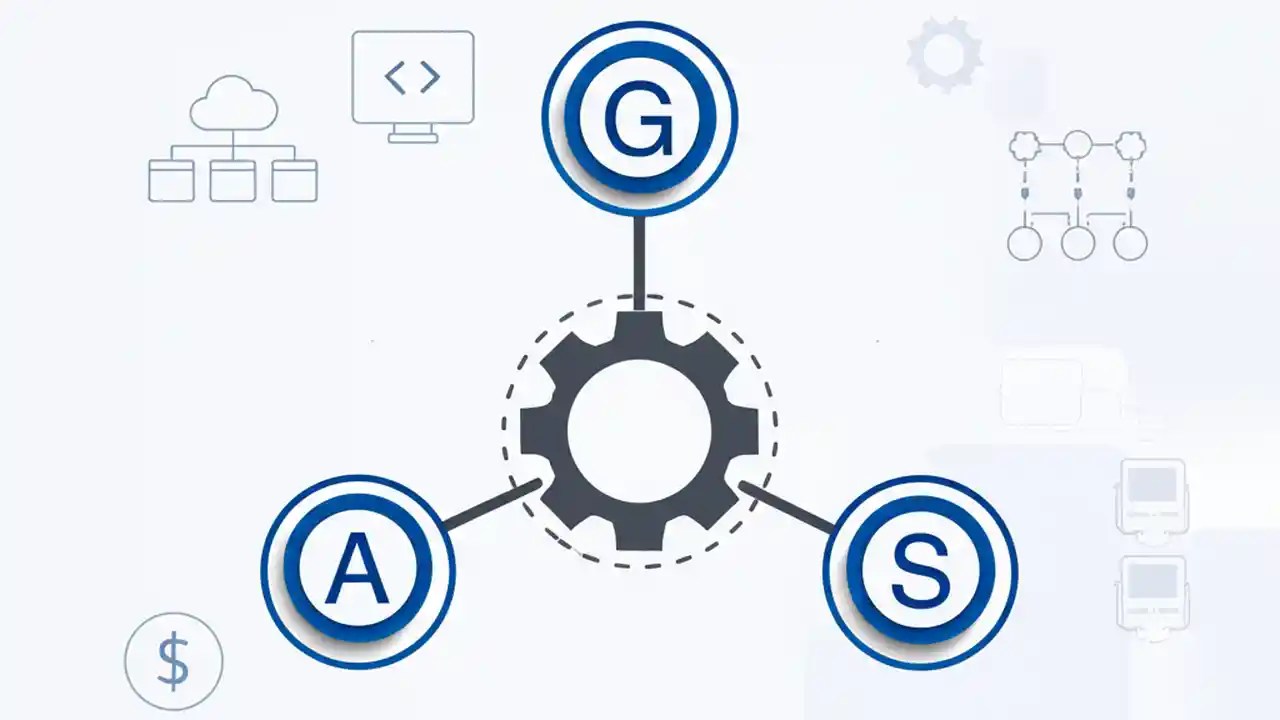 < >

G

A

S

$